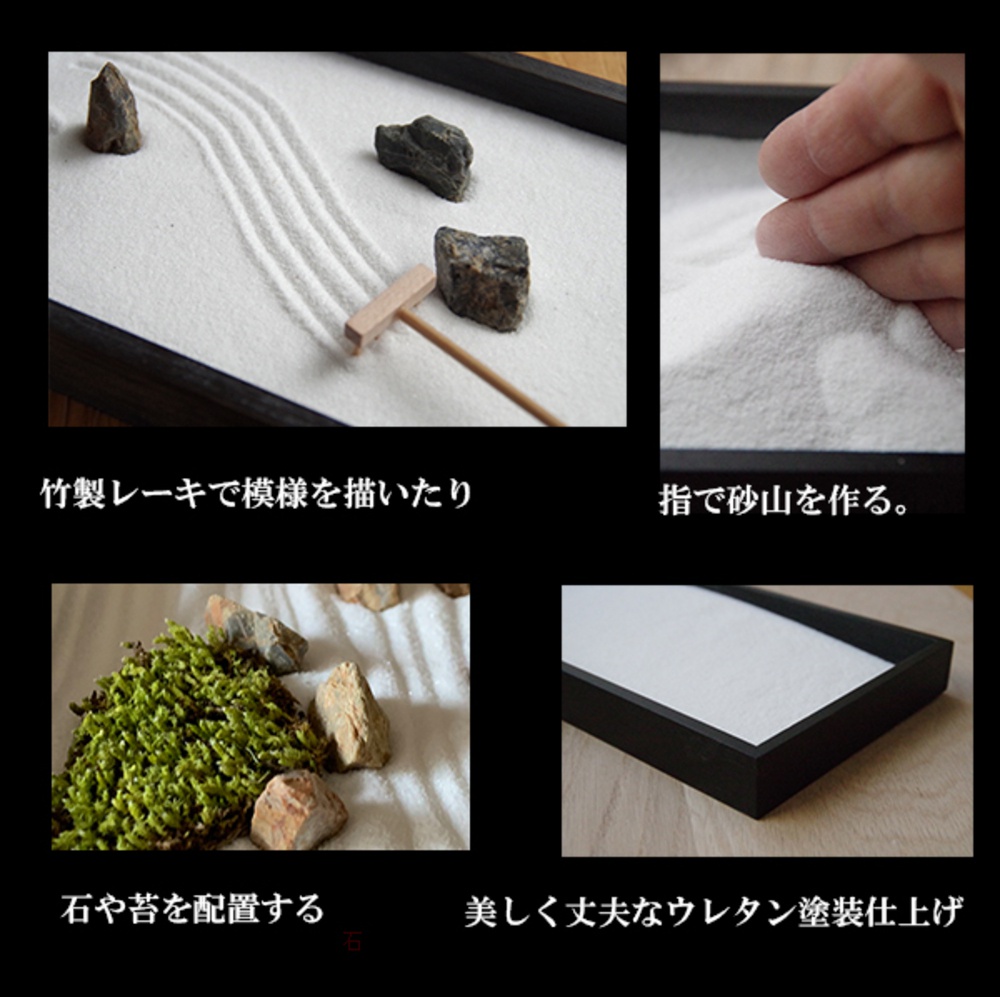 竹製レーキで模様を描いたり

指で砂山を作る。

石や苔を配置する

石

美しく丈夫なウレタン塗装仕上げ