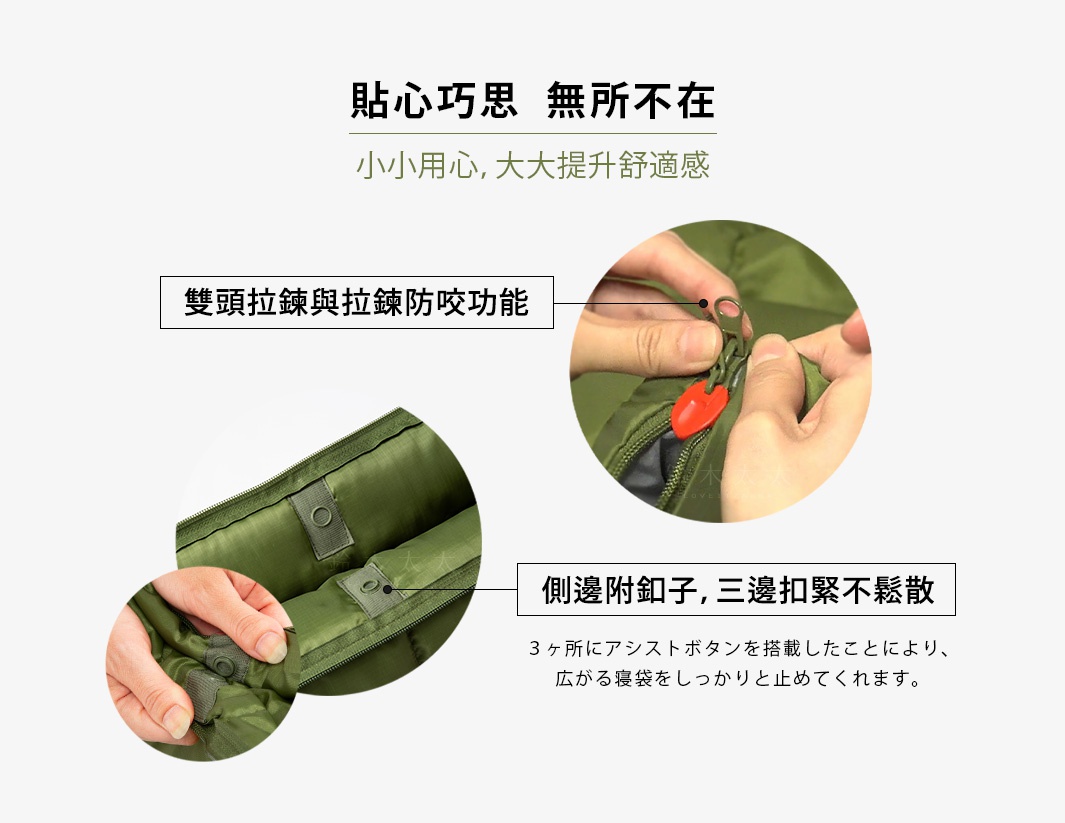 貼心巧思　無所不在

小小用心, 大大提升舒適感

雙頭拉鍊與拉鍊防咬功能

側邊附釦子, 三邊扣緊不鬆散

３ヶ所にアシストボタンを搭載したことにより、広がる寝袋をしっかりと止めてくれます。