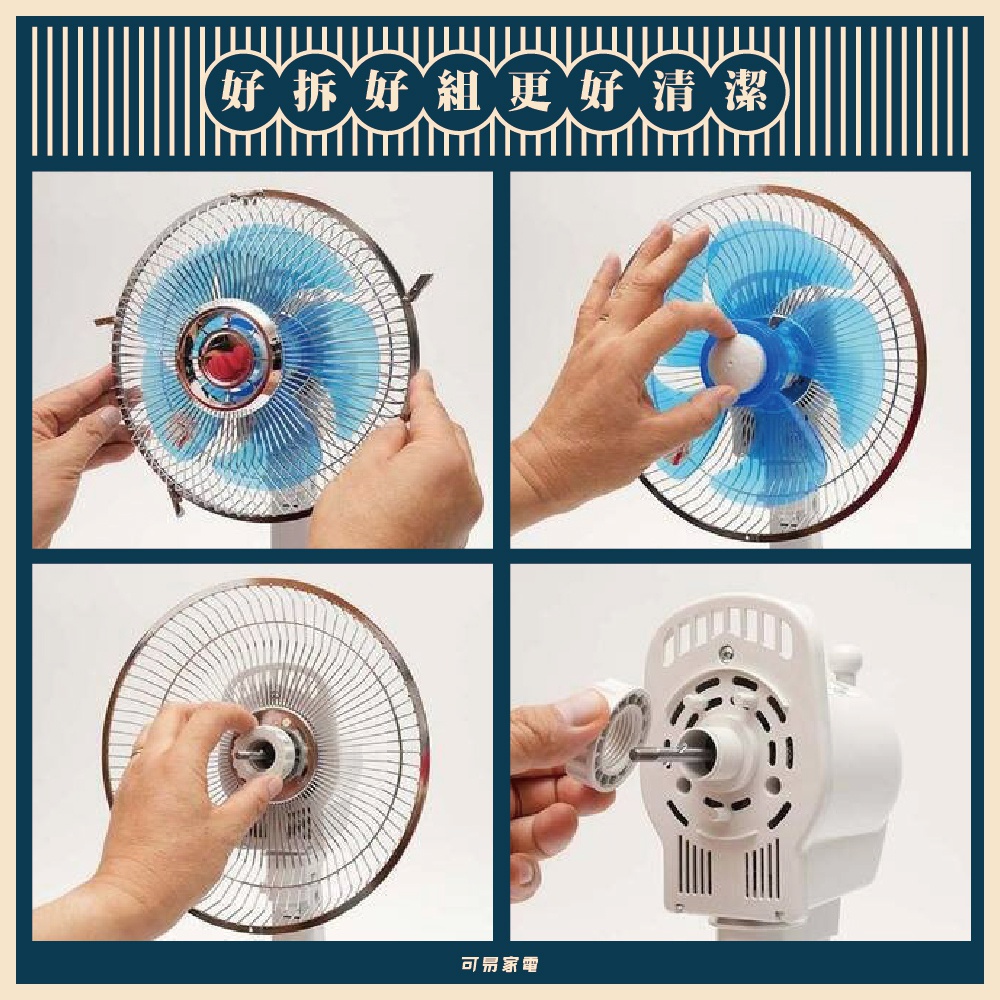 好拆好組更好清潔

可易家電