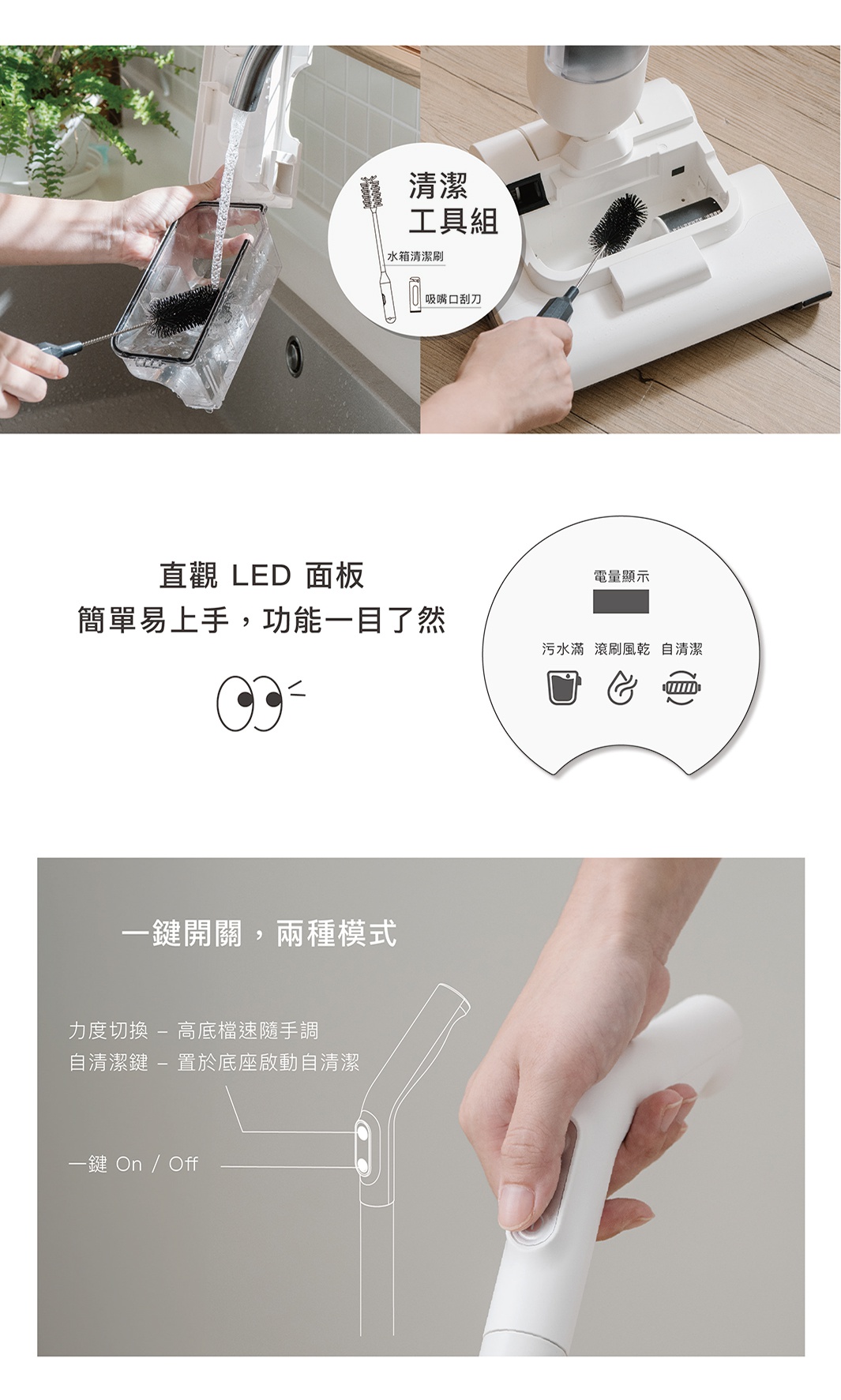 清潔
工具組

水箱清潔刷

吸嘴口刮刀

直觀 LED 面板
簡單易上手，功能一目了然

電量顯示

污水滿 滾刷風乾 自清潔

一鍵開關，兩種模式

力度切換 – 高底檔速隨手調
自清潔鍵 – 置於底座啟動自清潔

一鍵 On / Off