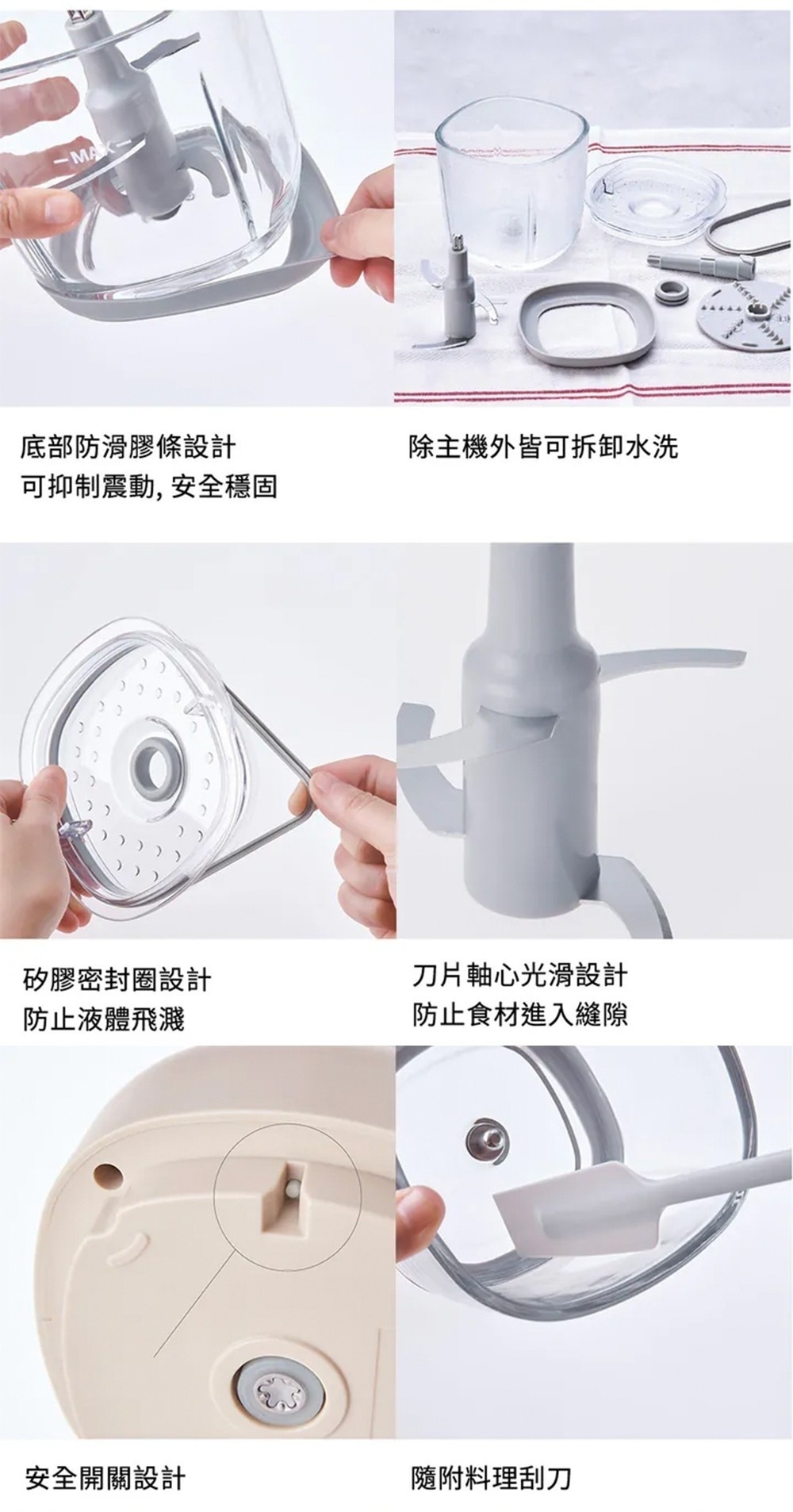 MAX

底部防滑膠條設計
可抑制震動, 安全穩固

除主機外皆可拆卸水洗

矽膠密封圈設計
防止液體飛濺

刀片軸心光滑設計
防止食材進入縫隙

安全開關設計

隨附料理刮刀