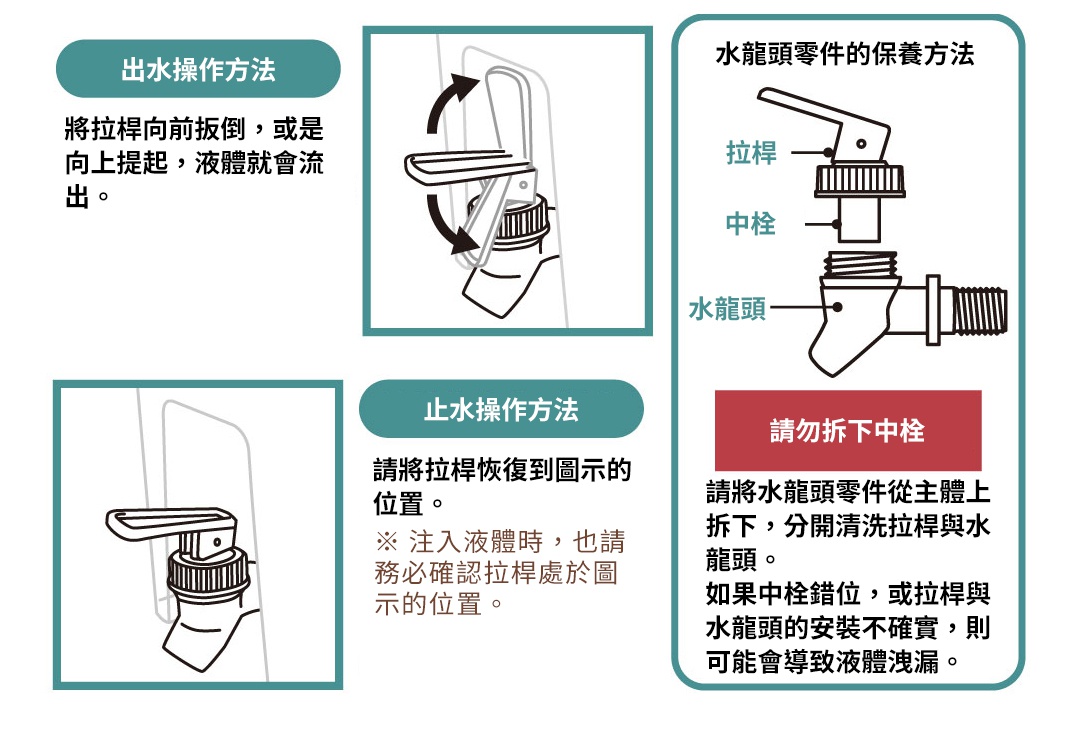 出水操作方法

將拉桿向前扳倒，或是向上提起，液體就會流出。

止水操作方法

請將拉桿恢復到圖示的位置。

※ 注入液體時，也請務必確認拉桿處於圖示的位置。

水龍頭零件的保養方法

拉桿

中栓

水龍頭

請勿拆下中栓

請將水龍頭零件從主體上拆下，分開清洗拉桿與水龍頭。
如果中栓錯位，或拉桿與水龍頭的安裝不確實，則可能會導致液體洩漏。