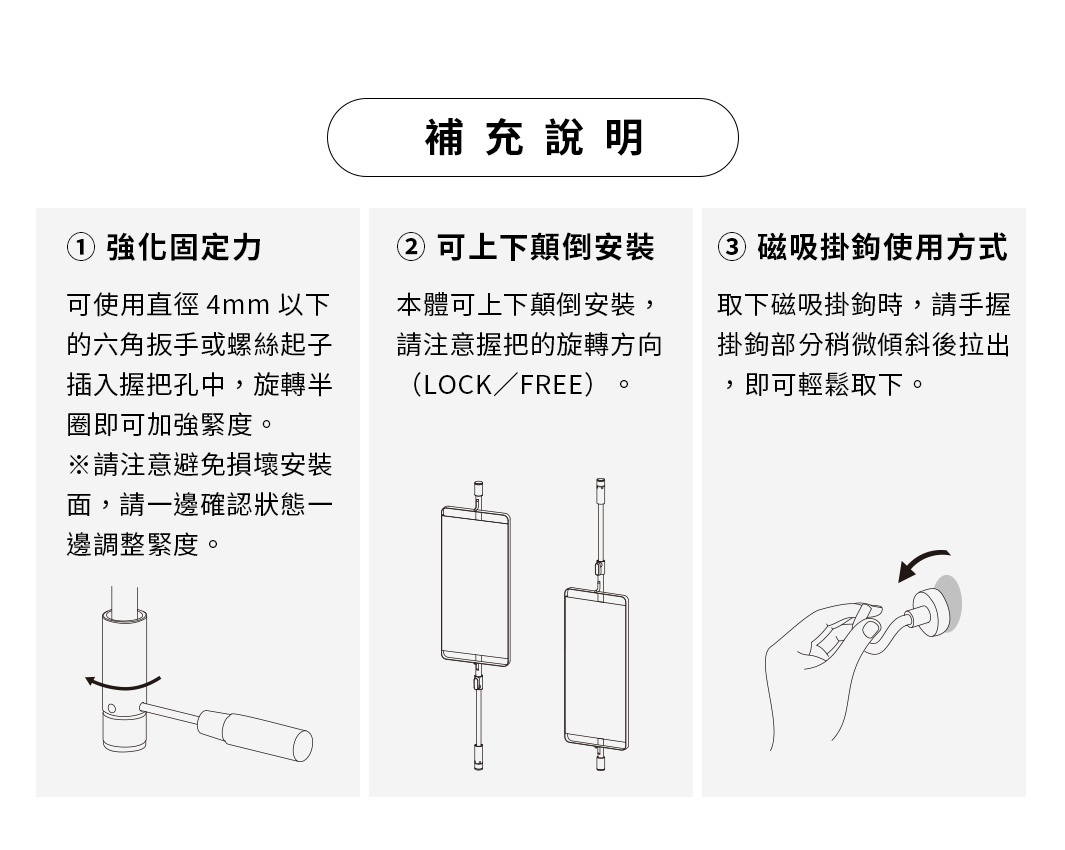 補 充 說 明

① 強化固定力

可使用直徑 4mm 以下的六角扳手或螺絲起子插入握把孔中，旋轉半圈即可加強緊度。
※請注意避免損壞安裝面，請一邊確認狀態一邊調整緊度。

② 可上下顛倒安裝

本體可上下顛倒安裝，請注意握把的旋轉方向（LOCK／FREE）。

③ 磁吸掛鉤使用方式

取下磁吸掛鉤時，請手握掛鉤部分稍微傾斜後拉出，即可輕鬆取下。