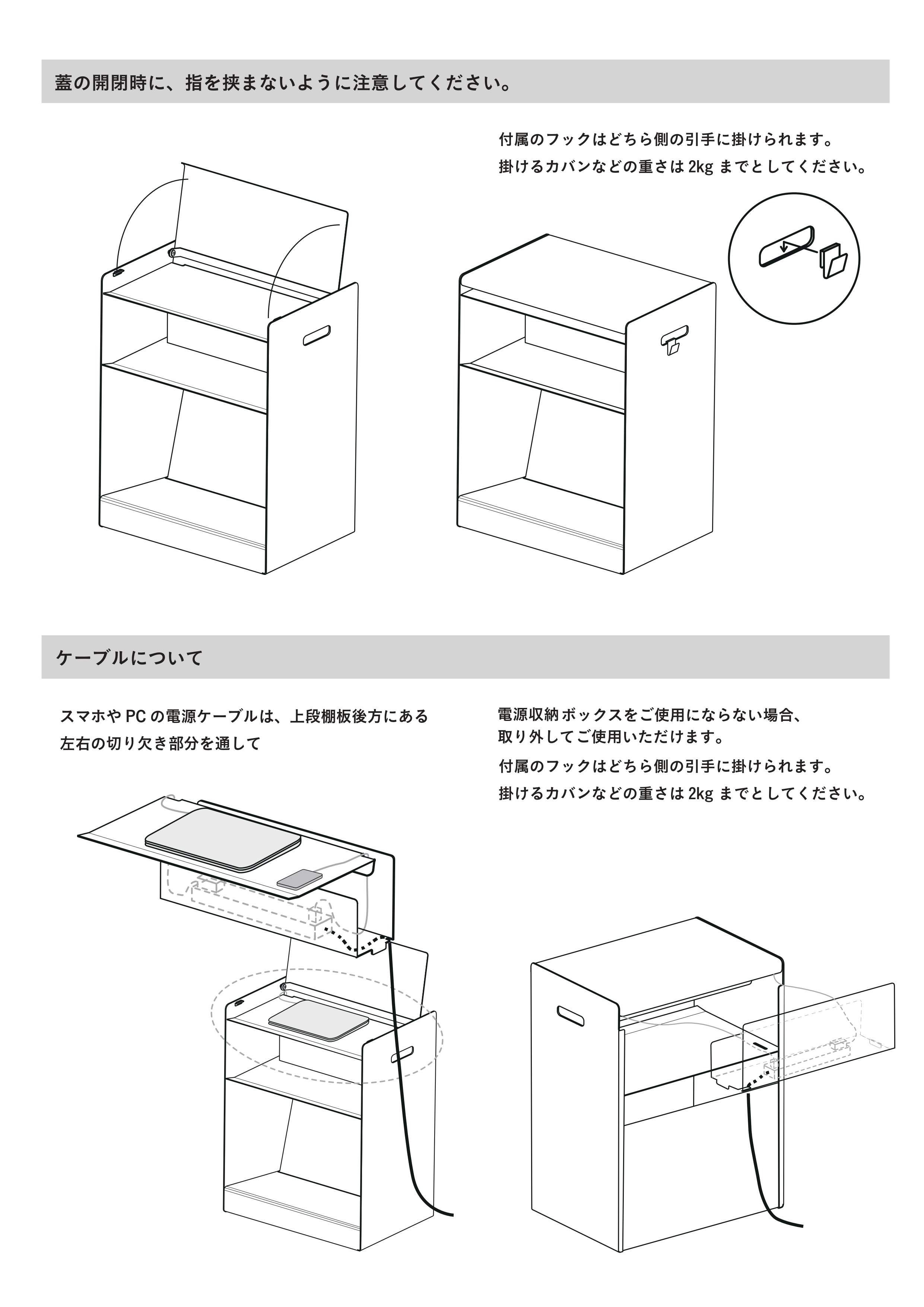 蓋の開閉時に、指を挟まないように注意してください。

付属のフックはどちら側の引手に掛けられます。
掛けるカバンなどの重さは 2kg までとしてください。

ケーブルについて

スマホや PC の電源ケーブルは、上段棚板後方にある
左右の切り欠き部分を通して

電源収納ボックスをご使用にならない場合、
取り外してご使用いただけます。
付属のフックはどちら側の引手に掛けられます。
掛けるカバンなどの重さは 2kg までとしてください。