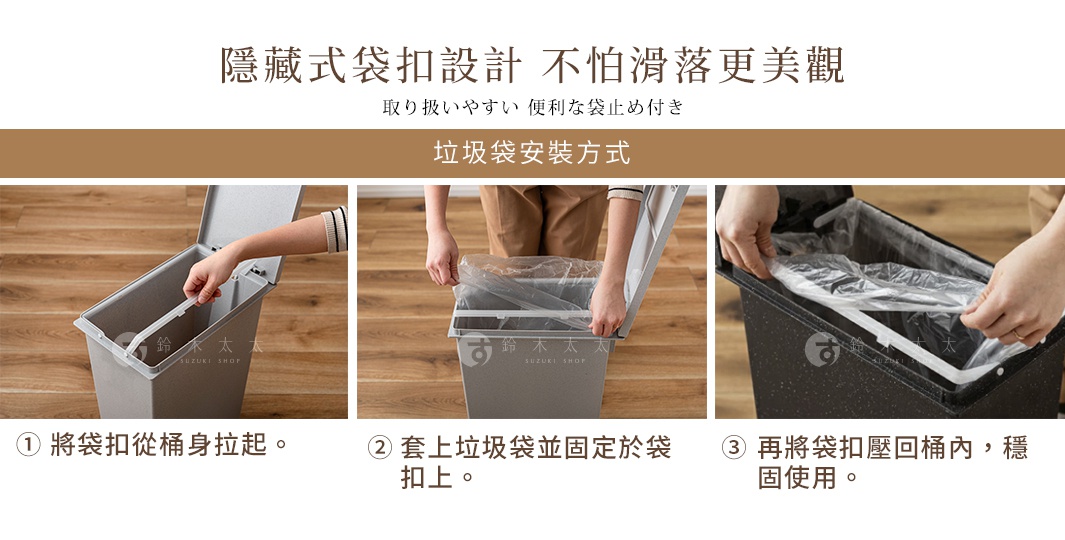 隱藏式袋扣設計 不怕滑落更美觀

取り扱いやすい 便利な袋止め付き

垃圾袋安裝方式

す 鈴木太太 SUZUKI SHOP

す 鈴木太太 SUZUKI SHOP

す 鈴木太太 SUZUKI SHOP

① 將袋扣從桶身拉起。

② 套上垃圾袋並固定於袋扣上。

③ 再將袋扣壓回桶內，穩固使用。