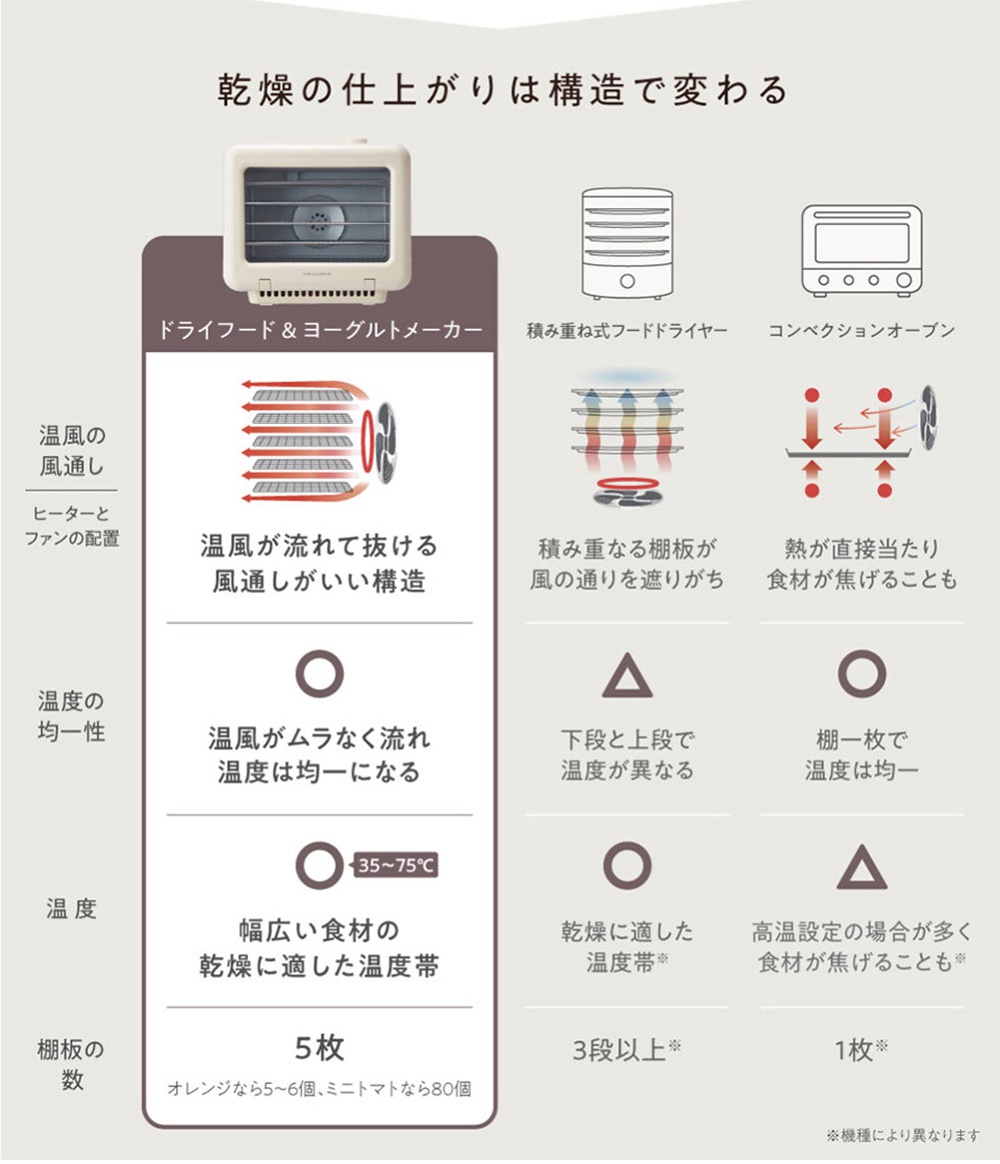 乾燥の仕上がりは構造で変わる

| | ドライフード＆ヨーグルトメーカー | 積み重ね式フードドライヤー | コンベクションオーブン |
|---|---|---|---|
| 温風の風通し ヒーターとファンの配置 | 温風が流れて抜ける風通しがいい構造 | 積み重なる棚板が風の通りを遮りがち | 熱が直接当たり食材が焦げることも |
| 温度の均一性 | ○ 温風がムラなく流れ温度は均一になる | △ 下段と上段で温度が異なる | ○ 棚一枚で温度は均一 |
| 温度 | ○ 35~75℃ 幅広い食材の乾燥に適した温度帯 | ○ 乾燥に適した温度帯※ | △ 高温設定の場合が多く食材が焦げることも※ |
| 棚板の数 | 5枚 オレンジなら5~6個、ミニトマトなら80個 | 3段以上※ | 1枚※ |

※機種により異なります