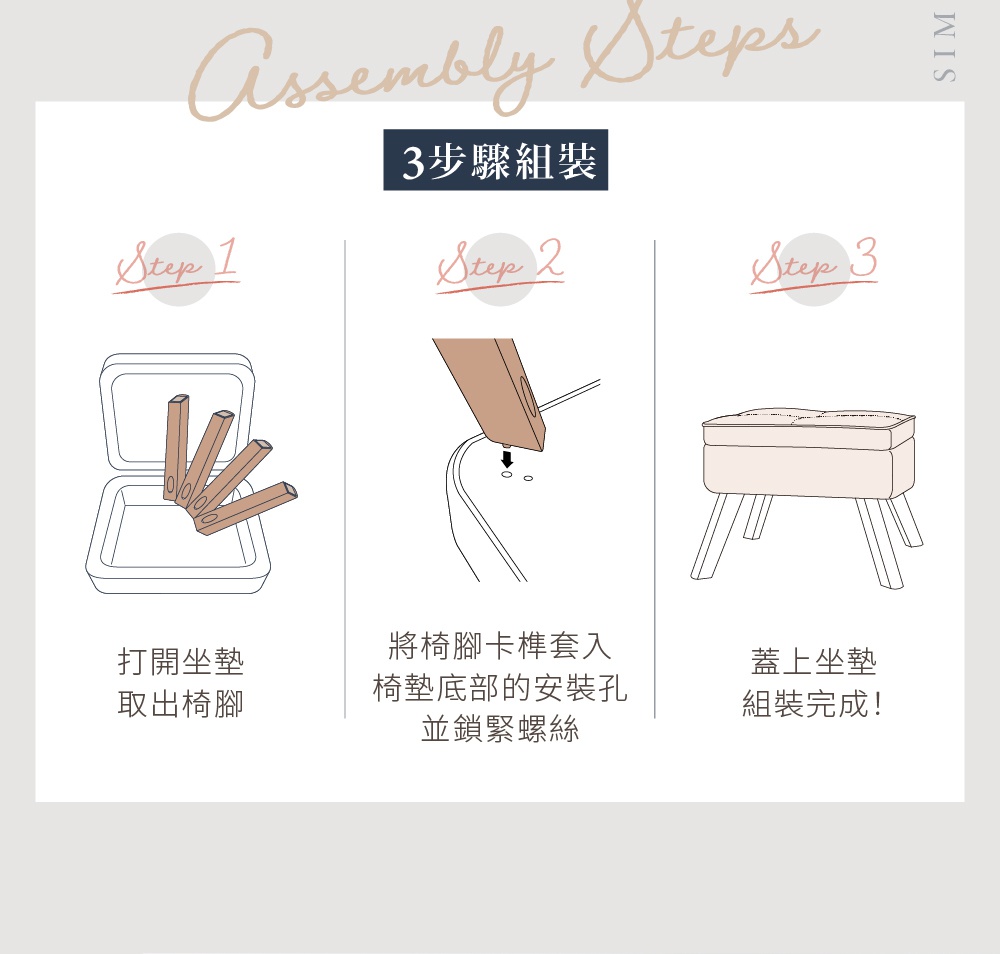 Assembly Steps

SIM

3步驟組裝

Step 1

打開坐墊
取出椅腳

Step 2

將椅腳卡榫套入
椅墊底部的安裝孔
並鎖緊螺絲

Step 3

蓋上坐墊
組裝完成!