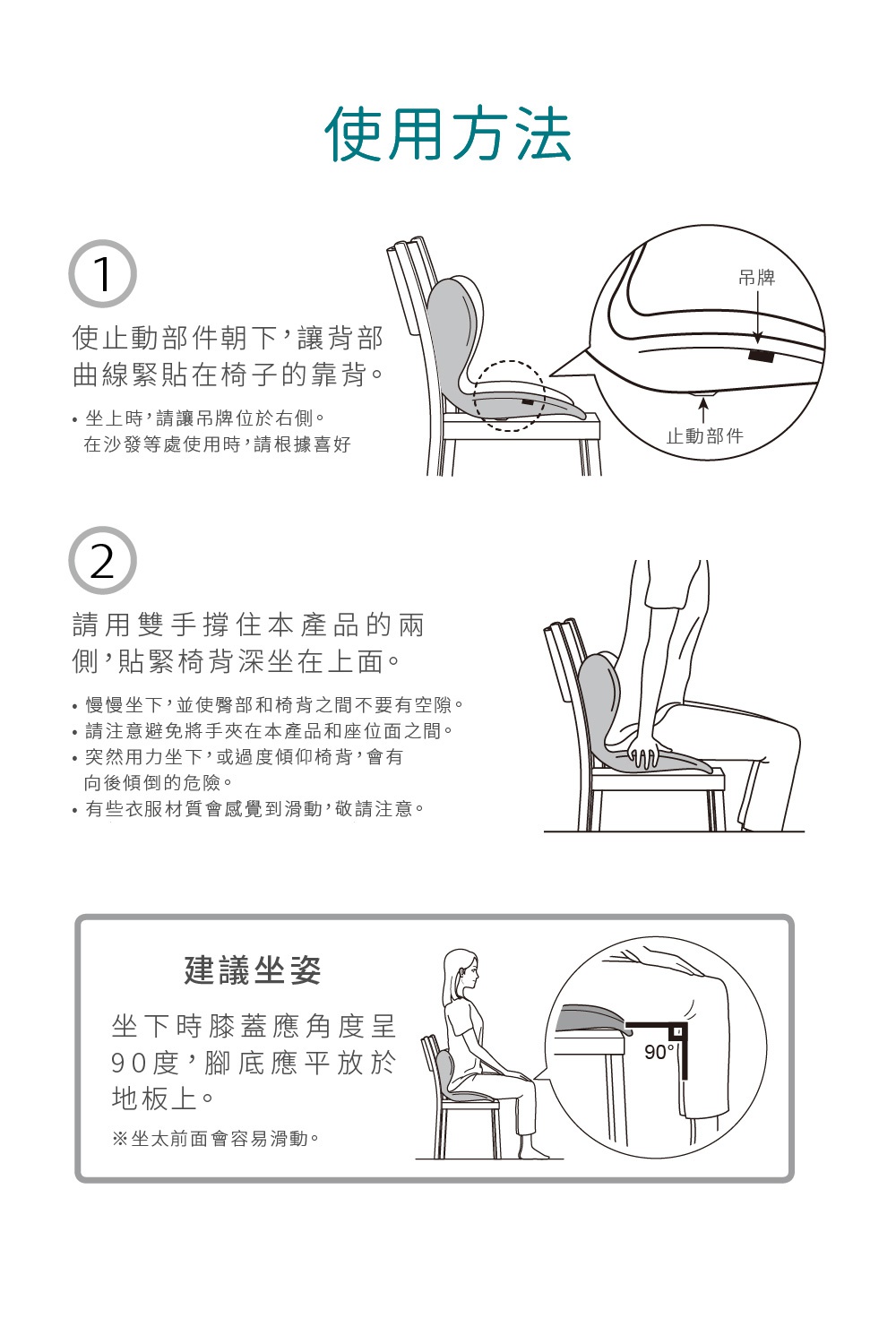 使用方法

1

使止動部件朝下，讓背部曲線緊貼在椅子的靠背。

• 坐上時，請讓吊牌位於右側。
在沙發等處使用時，請根據喜好

吊牌

止動部件

2

請用雙手撐住本產品的兩側，貼緊椅背深坐在上面。

• 慢慢坐下，並使臀部和椅背之間不要有空隙。
• 請注意避免將手夾在本產品和座位面之間。
• 突然用力坐下，或過度傾仰椅背，會有向後傾倒的危險。
• 有些衣服材質會感覺到滑動，敬請注意。

建議坐姿

坐下時膝蓋應角度呈90度，腳底應平放於地板上。

※坐太前面會容易滑動。

90°