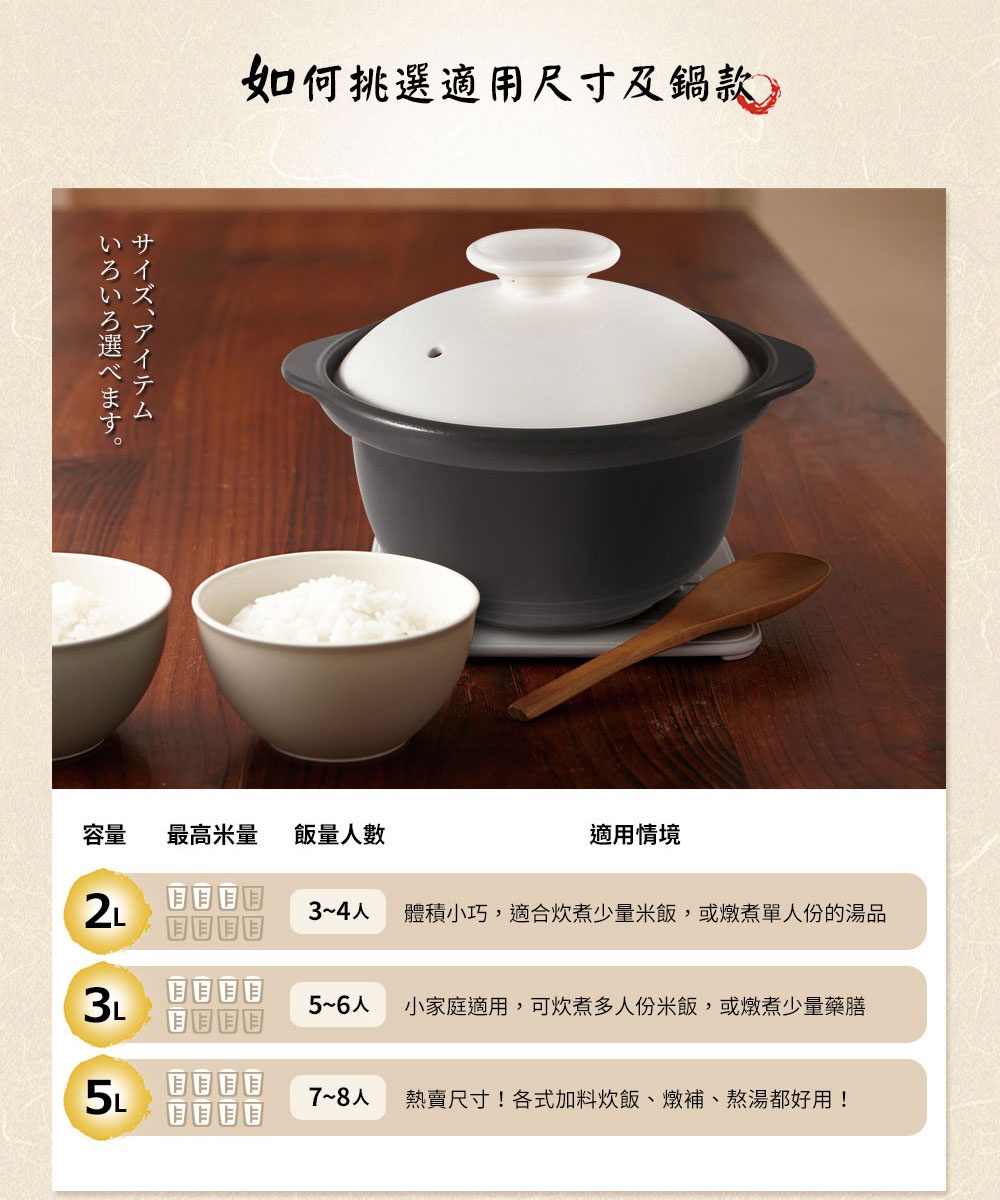 如何挑選適用尺寸及鍋款

サイズ、アイテム
いろいろ選べます。

| 容量 | 最高米量 | 飯量人數 | 適用情境 |
|---|---|---|---|
| 2L | | 3~4人 | 體積小巧，適合炊煮少量米飯，或燉煮單人份的湯品 |
| 3L | | 5~6人 | 小家庭適用，可炊煮多人份米飯，或燉煮少量藥膳 |
| 5L | | 7~8人 | 熱賣尺寸！各式加料炊飯、燉補、熬湯都好用！ |