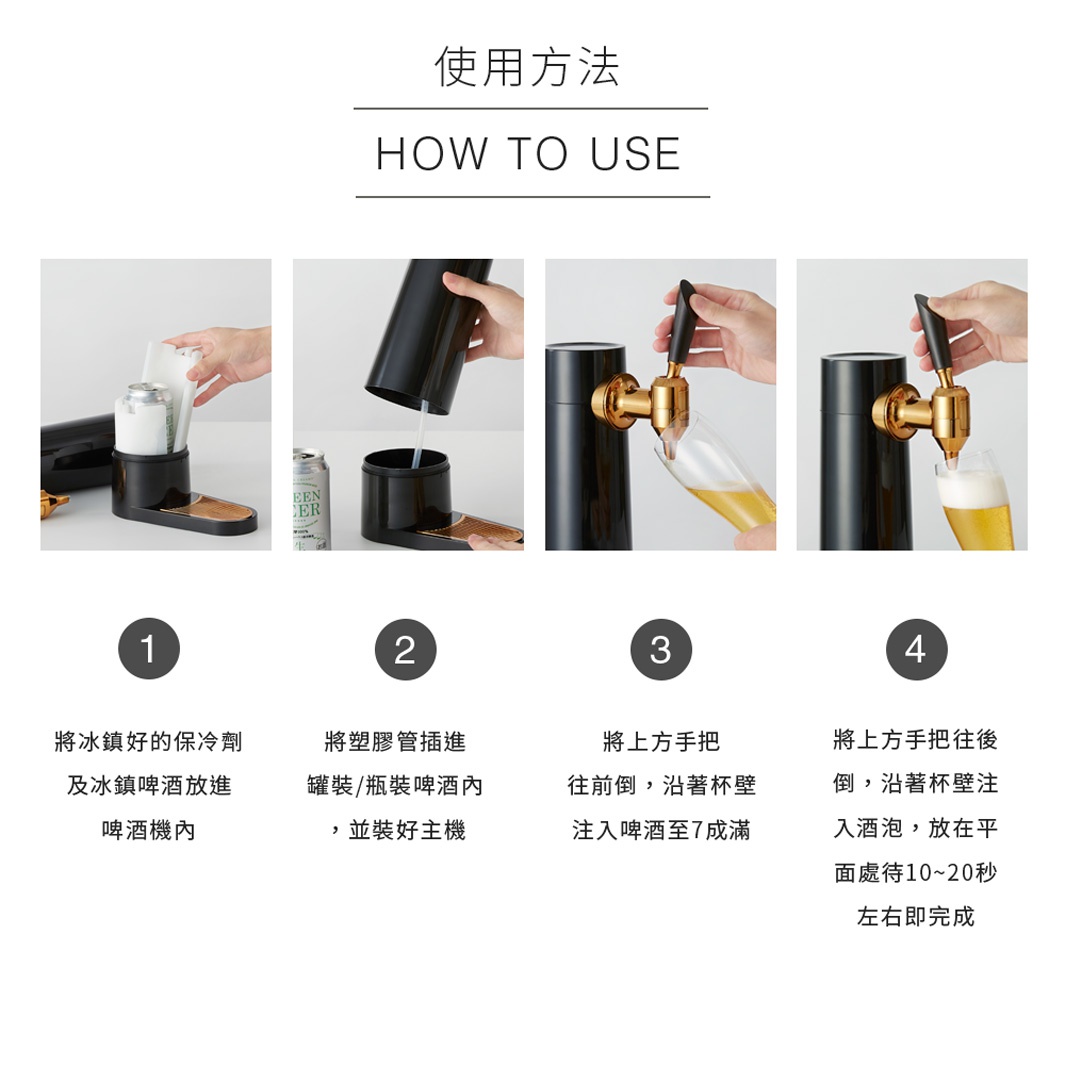 使用方法

HOW TO USE

EEN
EER

1

將冰鎮好的保冷劑及冰鎮啤酒放進啤酒機內

2

將塑膠管插進罐裝/瓶裝啤酒內，並裝好主機

3

將上方手把往前倒，沿著杯壁注入啤酒至7成滿

4

將上方手把往後倒，沿著杯壁注入酒泡，放在平面處待10~20秒左右即完成