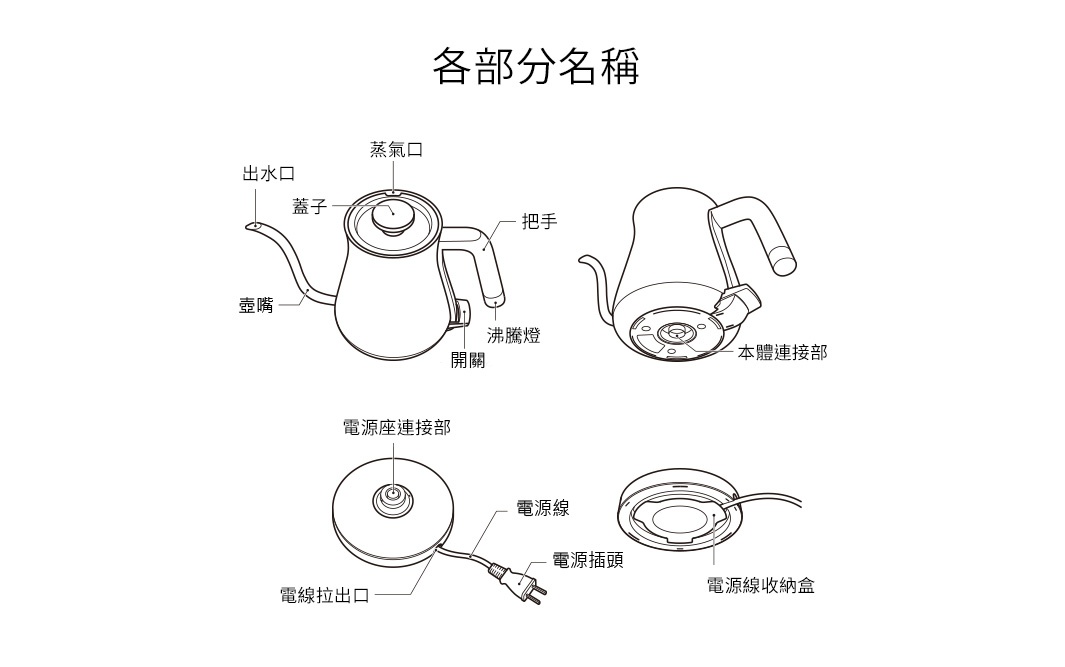 各部分名稱

蒸氣口
出水口
蓋子
把手
壺嘴
沸騰燈
開關
本體連接部

電源座連接部
電源線
電源插頭
電線拉出口
電源線收納盒