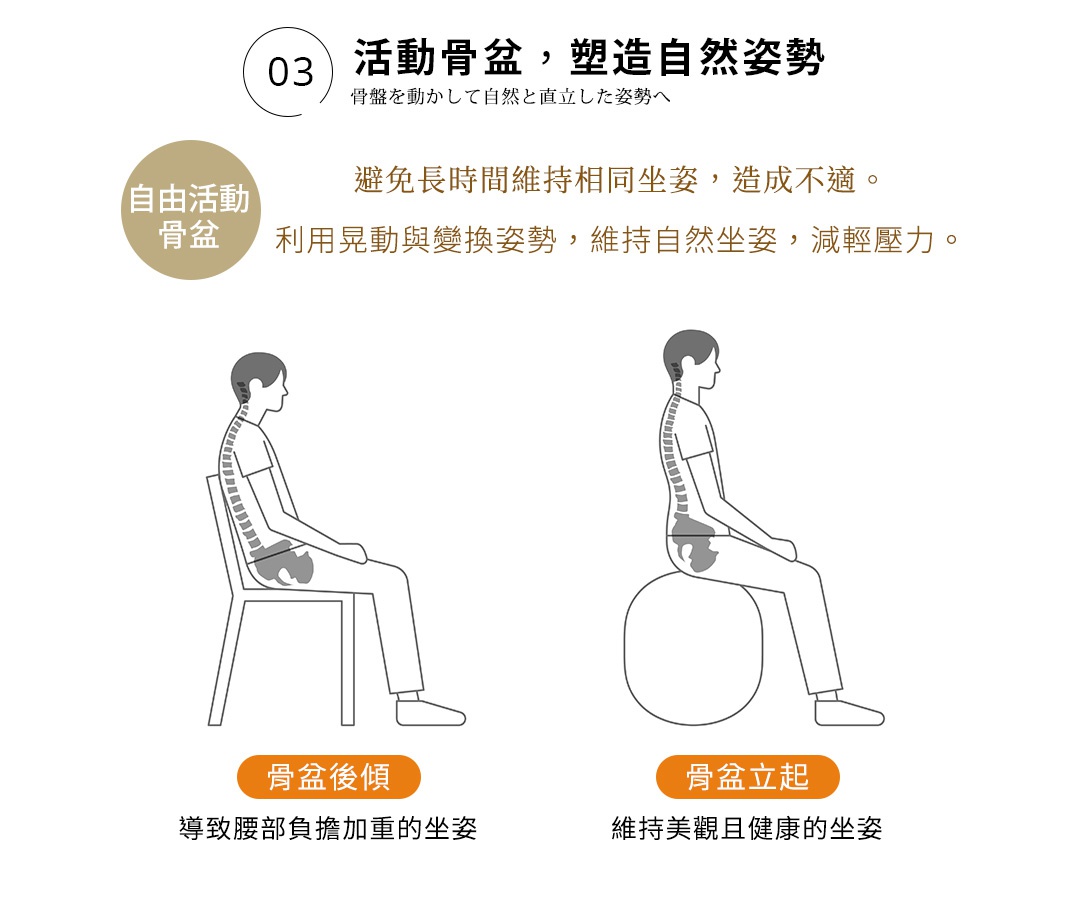 03 活動骨盆，塑造自然姿勢

骨盤を動かして自然と直立した姿勢へ

自由活動骨盆

避免長時間維持相同坐姿，造成不適。

利用晃動與變換姿勢，維持自然坐姿，減輕壓力。

骨盆後傾

導致腰部負擔加重的坐姿

骨盆立起

維持美觀且健康的坐姿