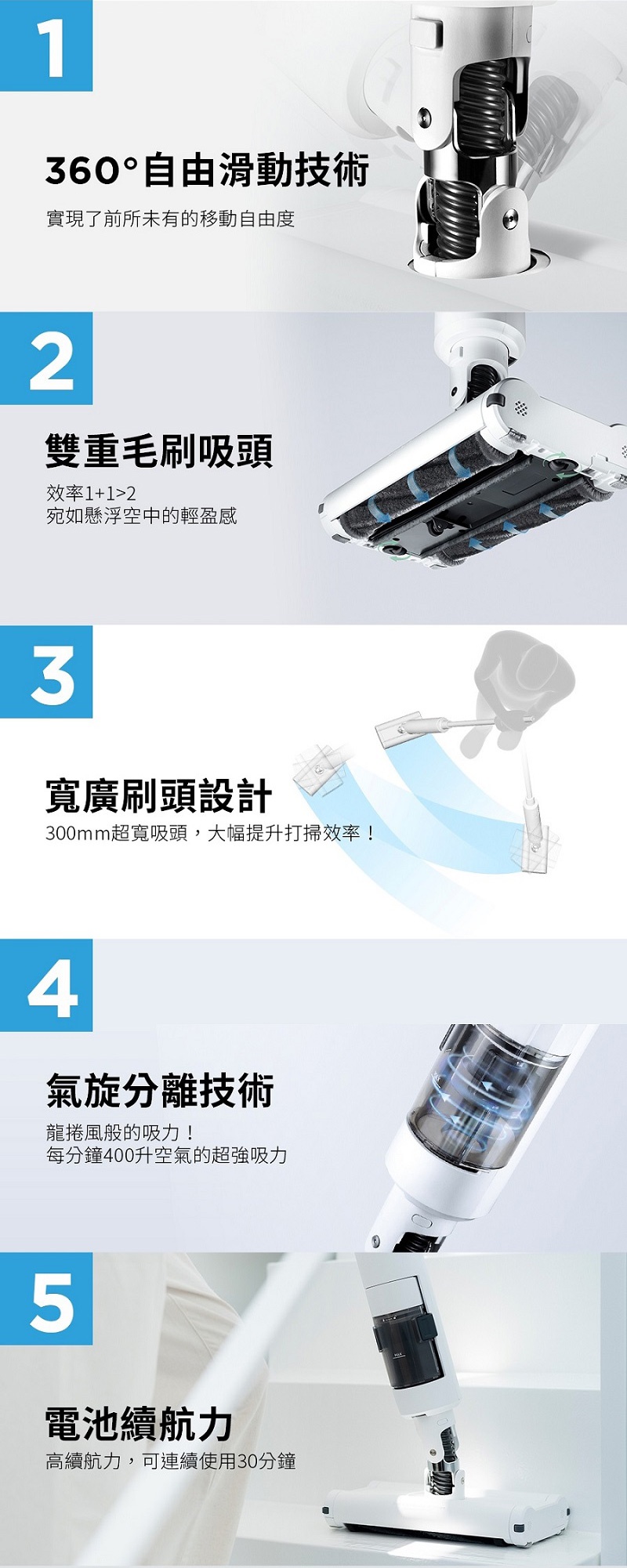 1

360°自由滑動技術

實現了前所未有的移動自由度

2

雙重毛刷吸頭

效率1+1>2
宛如懸浮空中的輕盈感

3

寬廣刷頭設計

300mm超寬吸頭，大幅提升打掃效率！

4

氣旋分離技術

龍捲風般的吸力！
每分鐘400升空氣的超強吸力

5

電池續航力

高續航力，可連續使用30分鐘