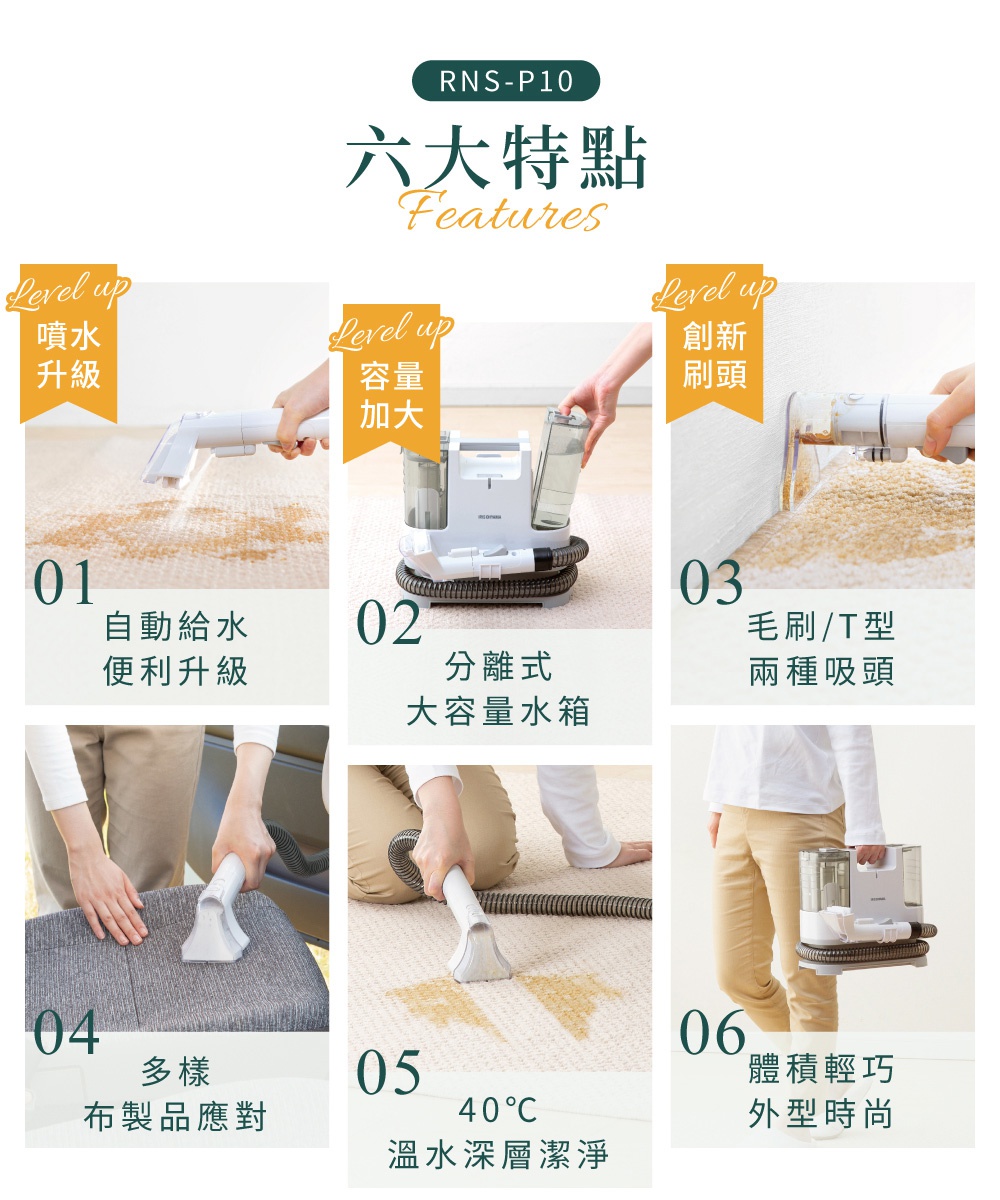 RNS-P10
六大特點
Features

Level up
噴水升級

01
自動給水
便利升級

Level up
容量加大

IRIS OHYAMA

02
分離式
大容量水箱

Level up
創新刷頭

03
毛刷/T型
兩種吸頭

04
多樣
布製品應對

05
40℃
溫水深層潔淨

06
體積輕巧
外型時尚