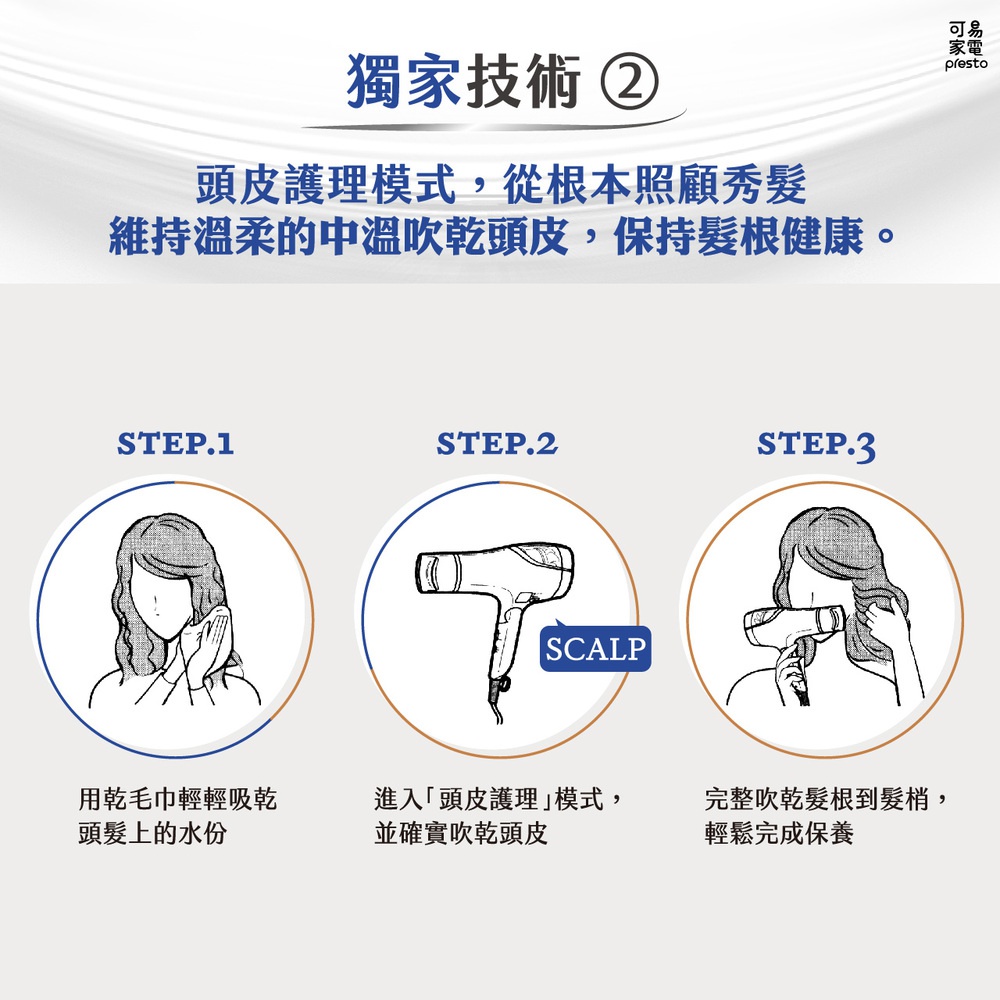 可易
家電
presto

獨家技術 ②

頭皮護理模式，從根本照顧秀髮
維持溫柔的中溫吹乾頭皮，保持髮根健康。

STEP.1

用乾毛巾輕輕吸乾頭髮上的水份

STEP.2

SCALP

進入「頭皮護理」模式，並確實吹乾頭皮

STEP.3

完整吹乾髮根到髮梢，輕鬆完成保養