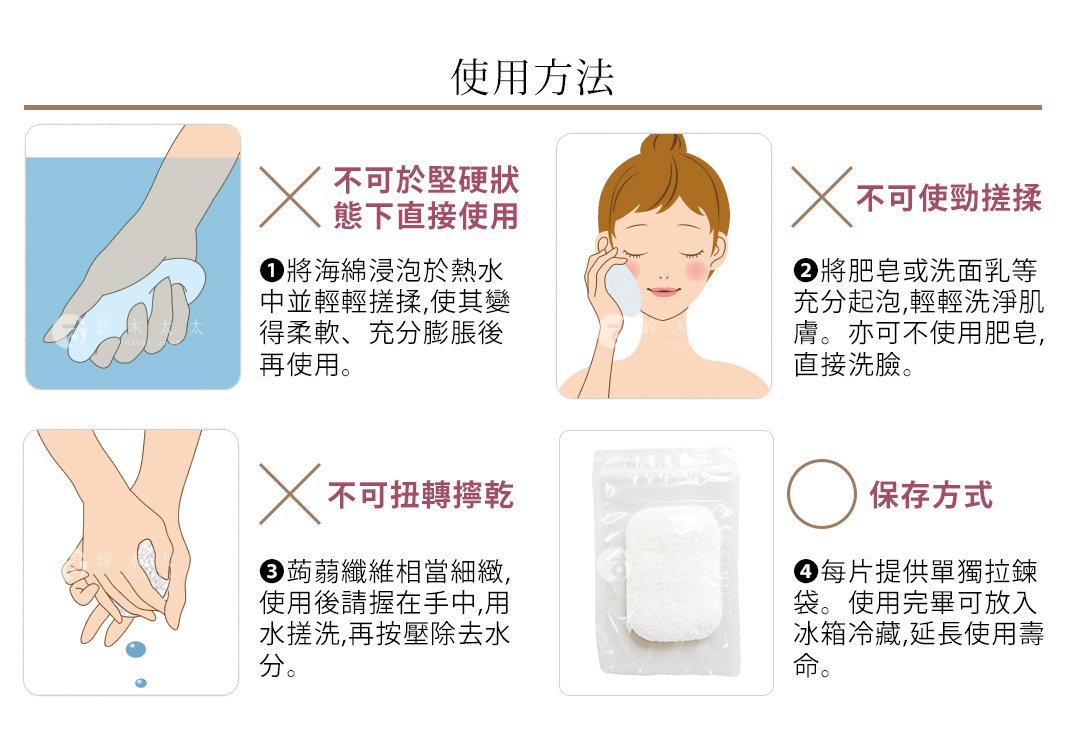 使用方法

不可於堅硬狀態下直接使用

❶將海綿浸泡於熱水中並輕輕搓揉,使其變得柔軟、充分膨脹後再使用。

鈴木太太

不可使勁搓揉

❷將肥皂或洗面乳等充分起泡,輕輕洗淨肌膚。亦可不使用肥皂,直接洗臉。

不可扭轉擰乾

❸蒟蒻纖維相當細緻,使用後請握在手中,用水搓洗,再按壓除去水分。

保存方式

❹每片提供單獨拉鍊袋。使用完畢可放入冰箱冷藏,延長使用壽命。