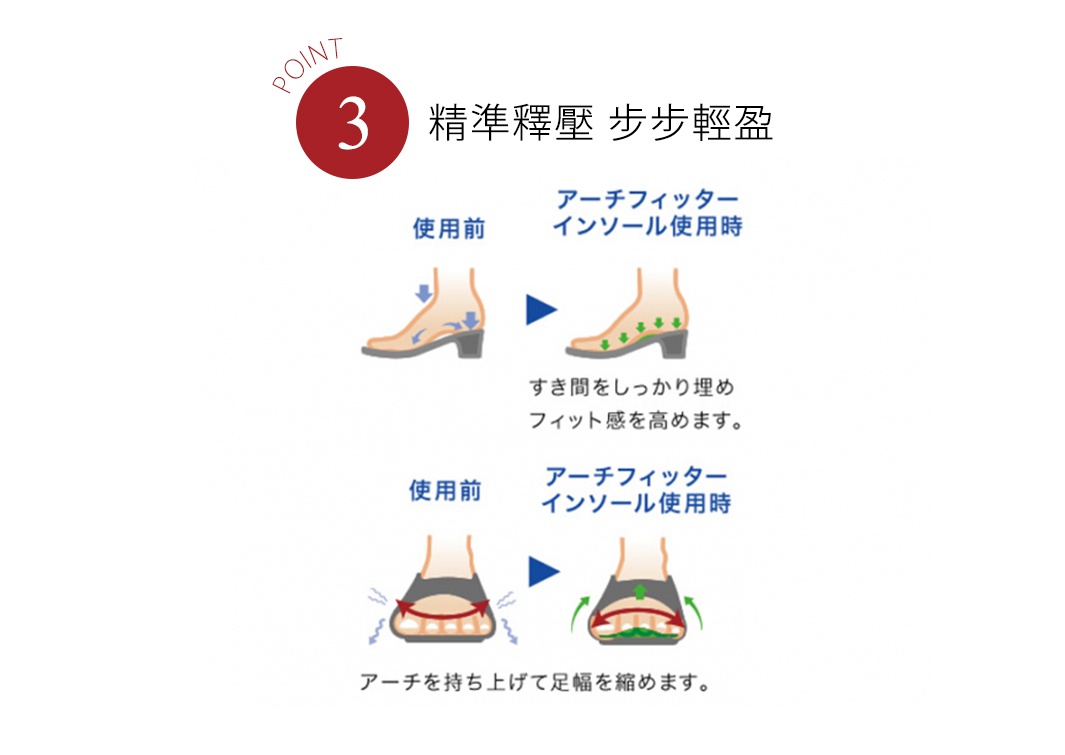 POINT
3 精準釋壓 步步輕盈

使用前

アーチフィッター
インソール使用時

すき間をしっかり埋め
フィット感を高めます。

使用前

アーチフィッター
インソール使用時

アーチを持ち上げて足幅を縮めます。