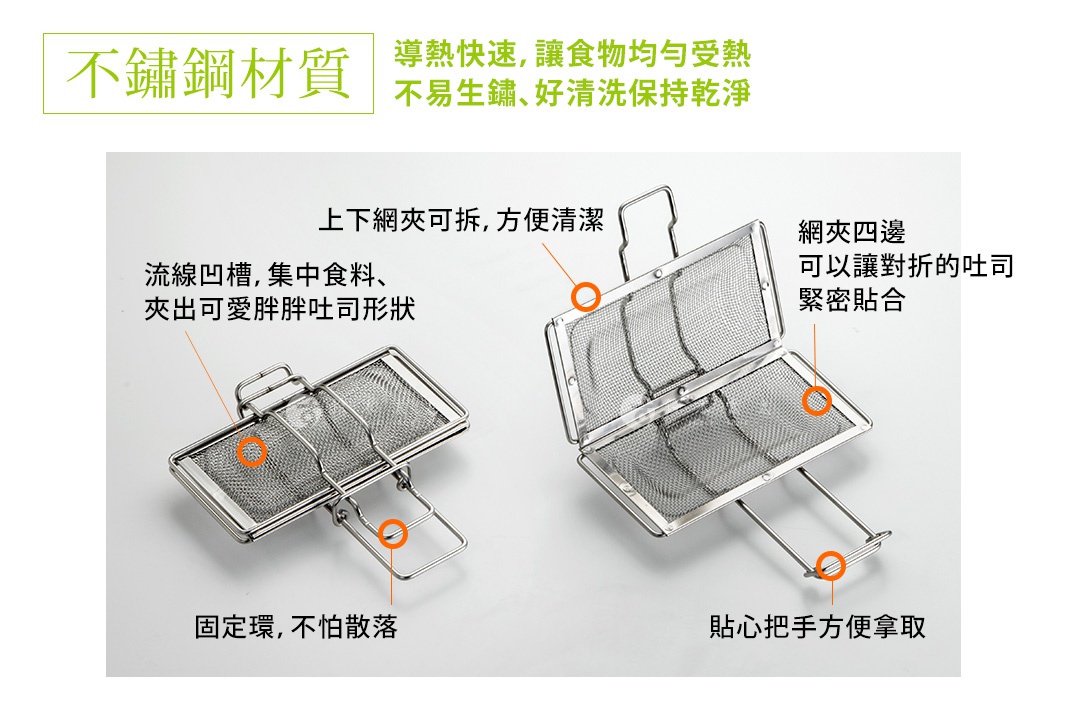 不鏽鋼材質

導熱快速，讓食物均勻受熱
不易生鏽、好清洗保持乾淨

上下網夾可拆，方便清潔

流線凹槽，集中食料、
夾出可愛胖胖吐司形狀

網夾四邊
可以讓對折的吐司
緊密貼合

固定環，不怕散落

貼心把手方便拿取