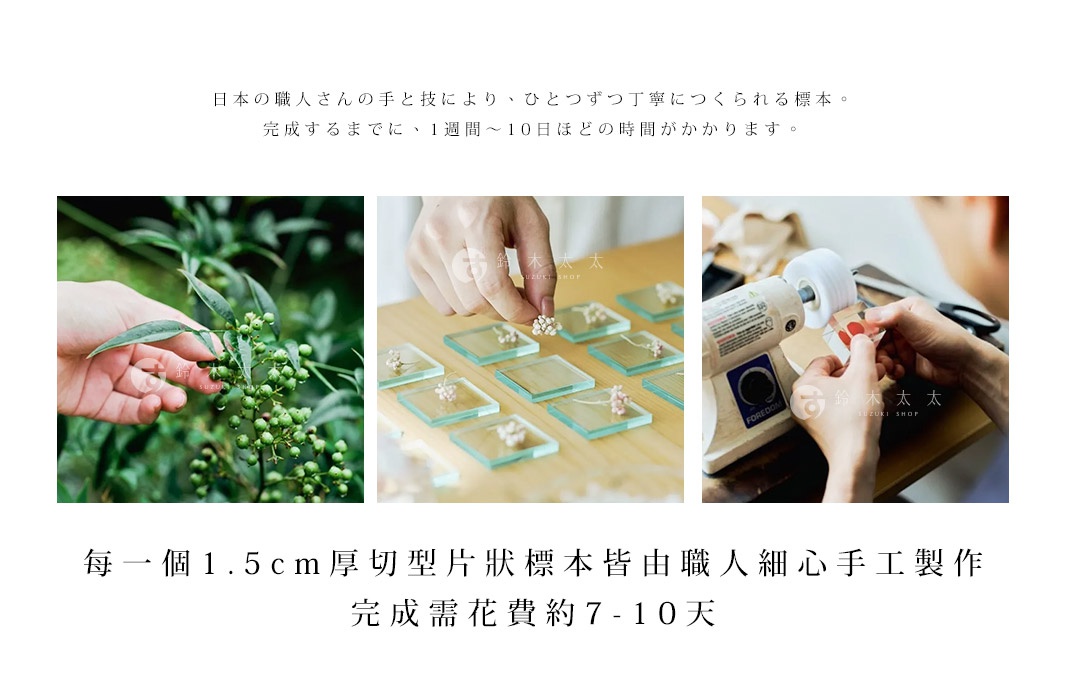 日本の職人さんの手と技により、ひとつずつ丁寧につくられる標本。
完成するまでに、1週間～10日ほどの時間がかかります。

鈴木太太
SUZUKI SHOP

鈴木太太
SUZUKI SHOP

FOREDOM

鈴木太太
SUZUKI SHOP

每一個1.5cm厚切型片狀標本皆由職人細心手工製作
完成需花費約7-10天