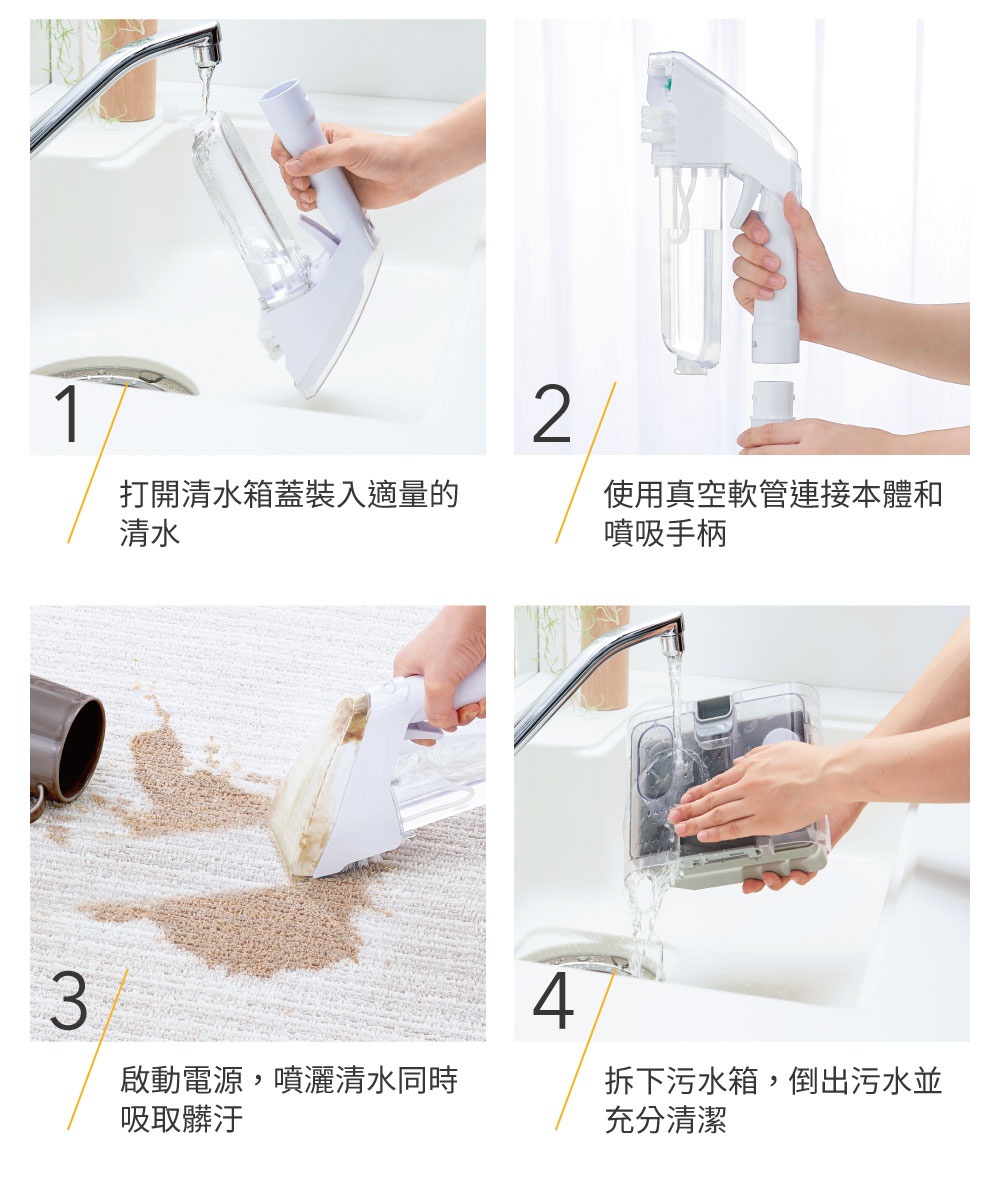 1

打開清水箱蓋裝入適量的清水

2

使用真空軟管連接本體和噴吸手柄

3

啟動電源，噴灑清水同時吸取髒汙

4

拆下污水箱，倒出污水並充分清潔