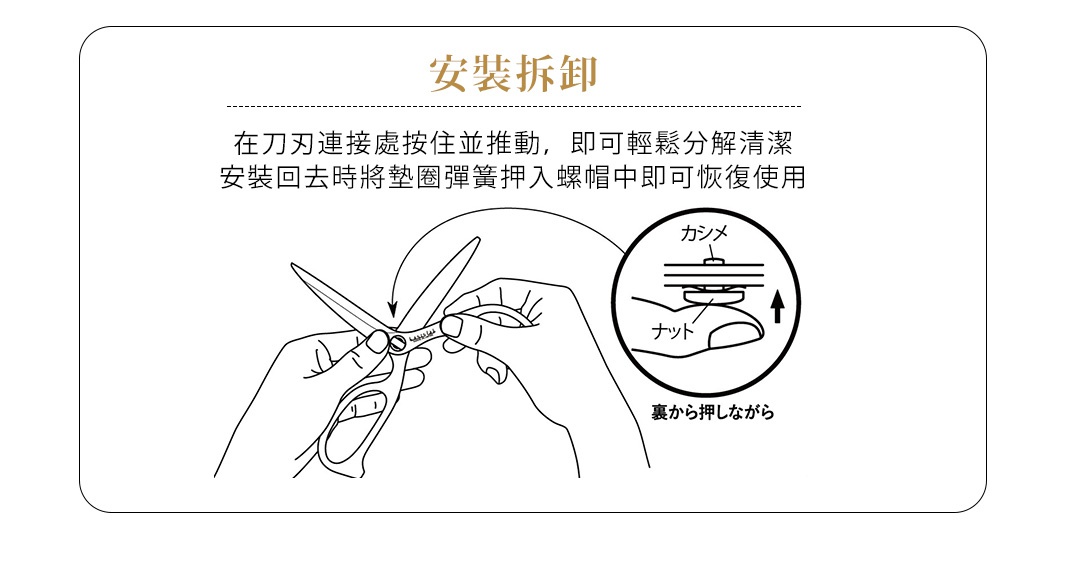 安裝拆卸

在刀刃連接處按住並推動，即可輕鬆分解清潔
安裝回去時將墊圈彈簧押入螺帽中即可恢復使用

カシメ

ナット

裏から押しながら