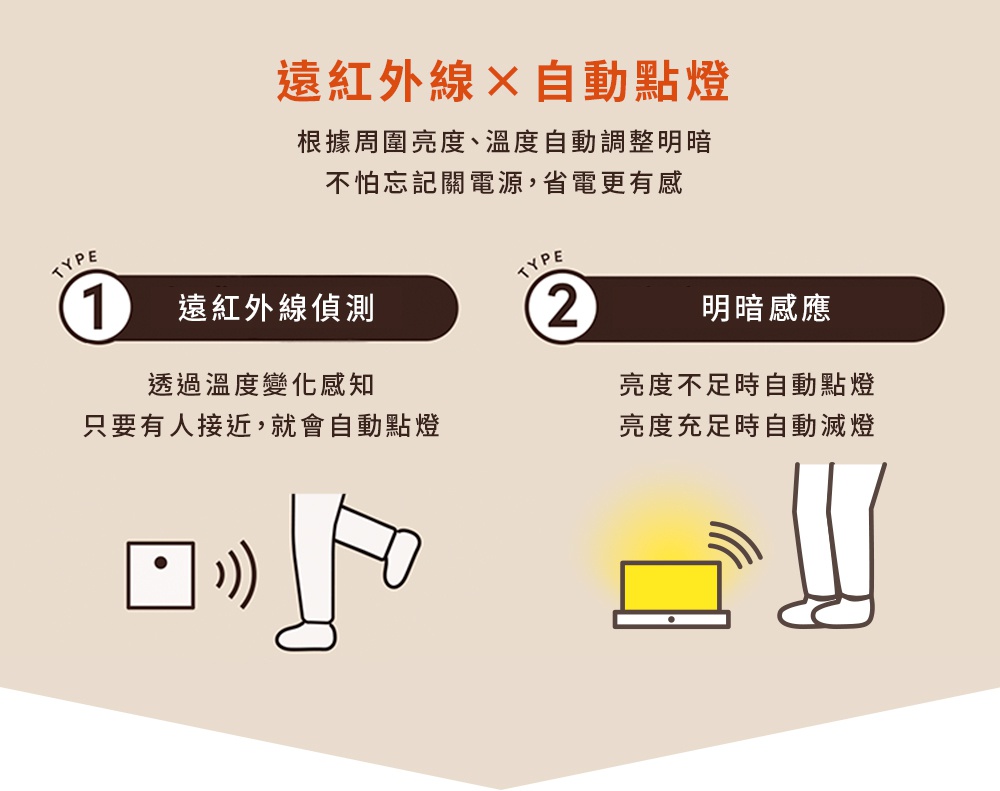 遠紅外線 × 自動點燈

根據周圍亮度、溫度自動調整明暗
不怕忘記關電源，省電更有感

TYPE
1
遠紅外線偵測

透過溫度變化感知
只要有人接近，就會自動點燈

TYPE
2
明暗感應

亮度不足時自動點燈
亮度充足時自動滅燈