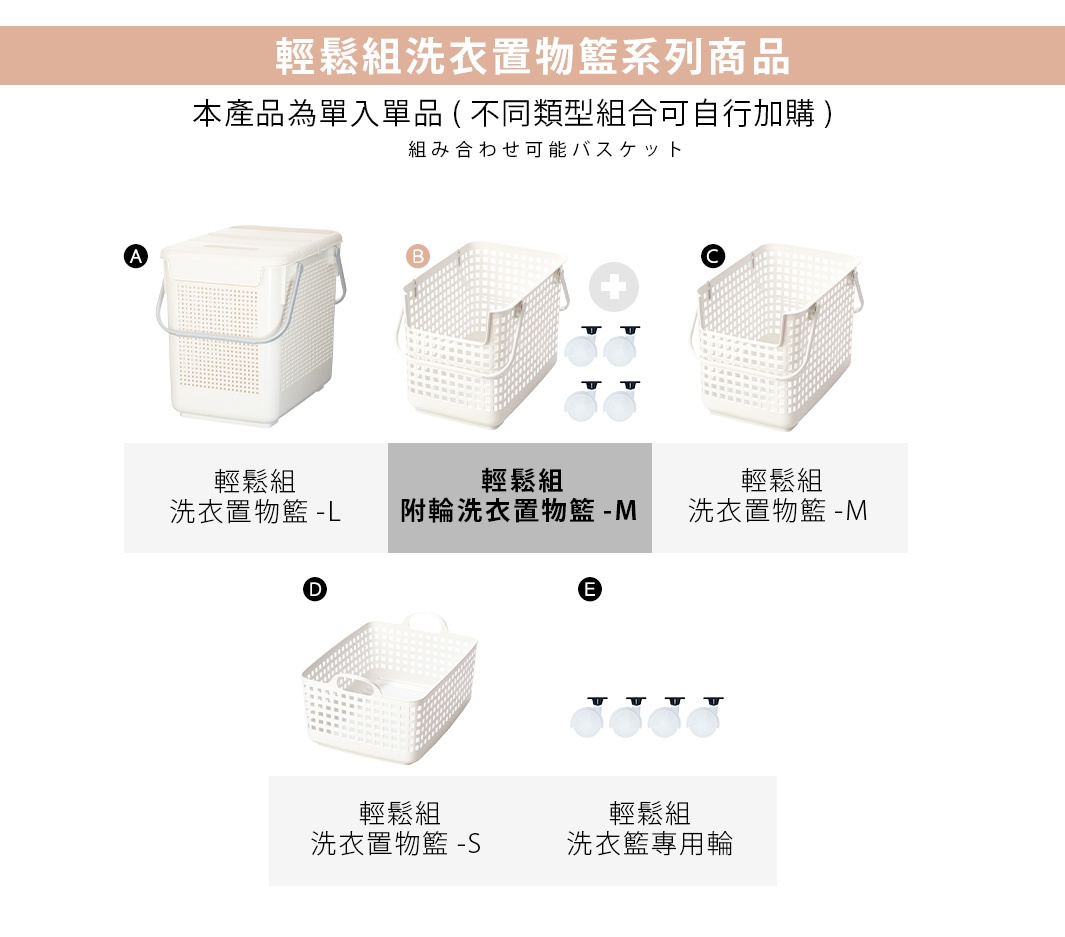 輕鬆組洗衣置物籃系列商品

本產品為單入單品 ( 不同類型組合可自行加購 )

組み合わせ可能バスケット

A

B

C

輕鬆組
洗衣置物籃 -L

輕鬆組
附輪洗衣置物籃 -M

輕鬆組
洗衣置物籃 -M

D

E

輕鬆組
洗衣置物籃 -S

輕鬆組
洗衣籃專用輪