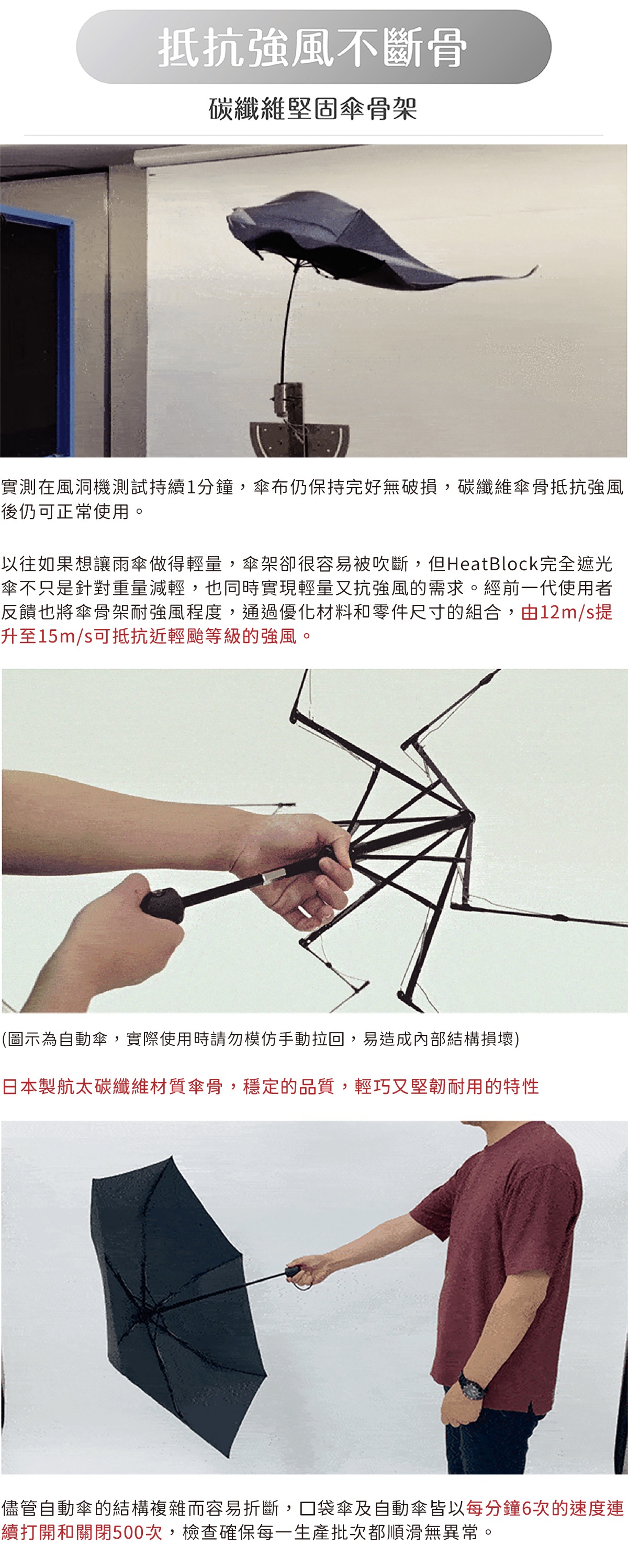 抵抗強風不斷骨

碳纖維堅固傘骨架

實測在風洞機測試持續1分鐘，傘布仍保持完好無破損，碳纖維傘骨抵抗強風後仍可正常使用。

以往如果想讓雨傘做得輕量，傘架卻很容易被吹斷，但HeatBlock完全遮光傘不只是針對重量減輕，也同時實現輕量又抗強風的需求。經前一代使用者反饋也將傘骨架耐強風程度，通過優化材料和零件尺寸的組合，由12m/s提升至15m/s可抵抗近輕颱等級的強風。

(圖示為自動傘，實際使用時請勿模仿手動拉回，易造成內部結構損壞)

日本製航太碳纖維材質傘骨，穩定的品質，輕巧又堅韌耐用的特性

儘管自動傘的結構複雜而容易折斷，口袋傘及自動傘皆以每分鐘6次的速度連續打開和關閉500次，檢查確保每一生產批次都順滑無異常。