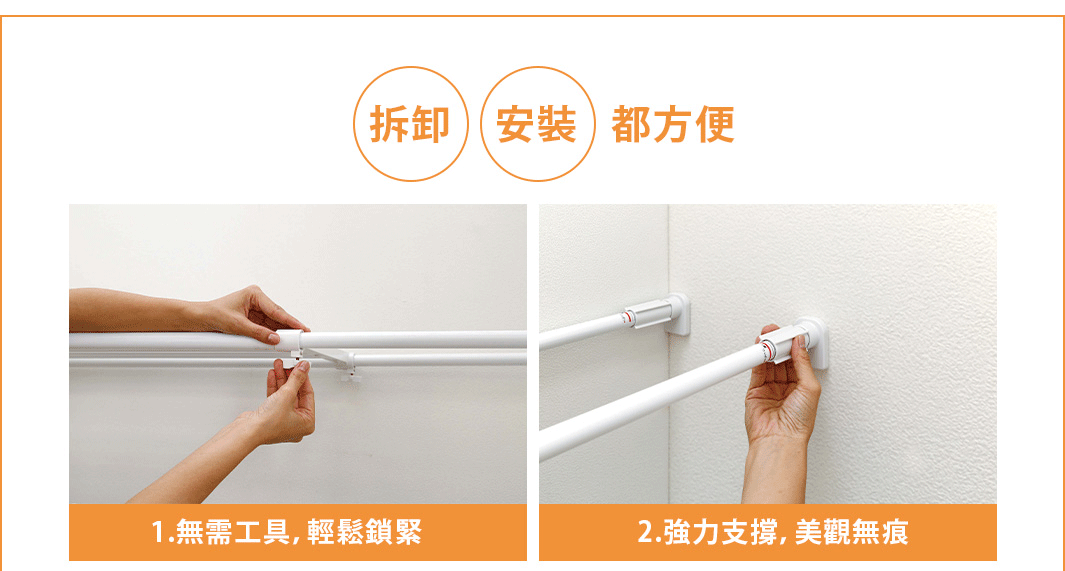 拆卸 安裝 都方便

1.無需工具, 輕鬆鎖緊

2.強力支撐, 美觀無痕