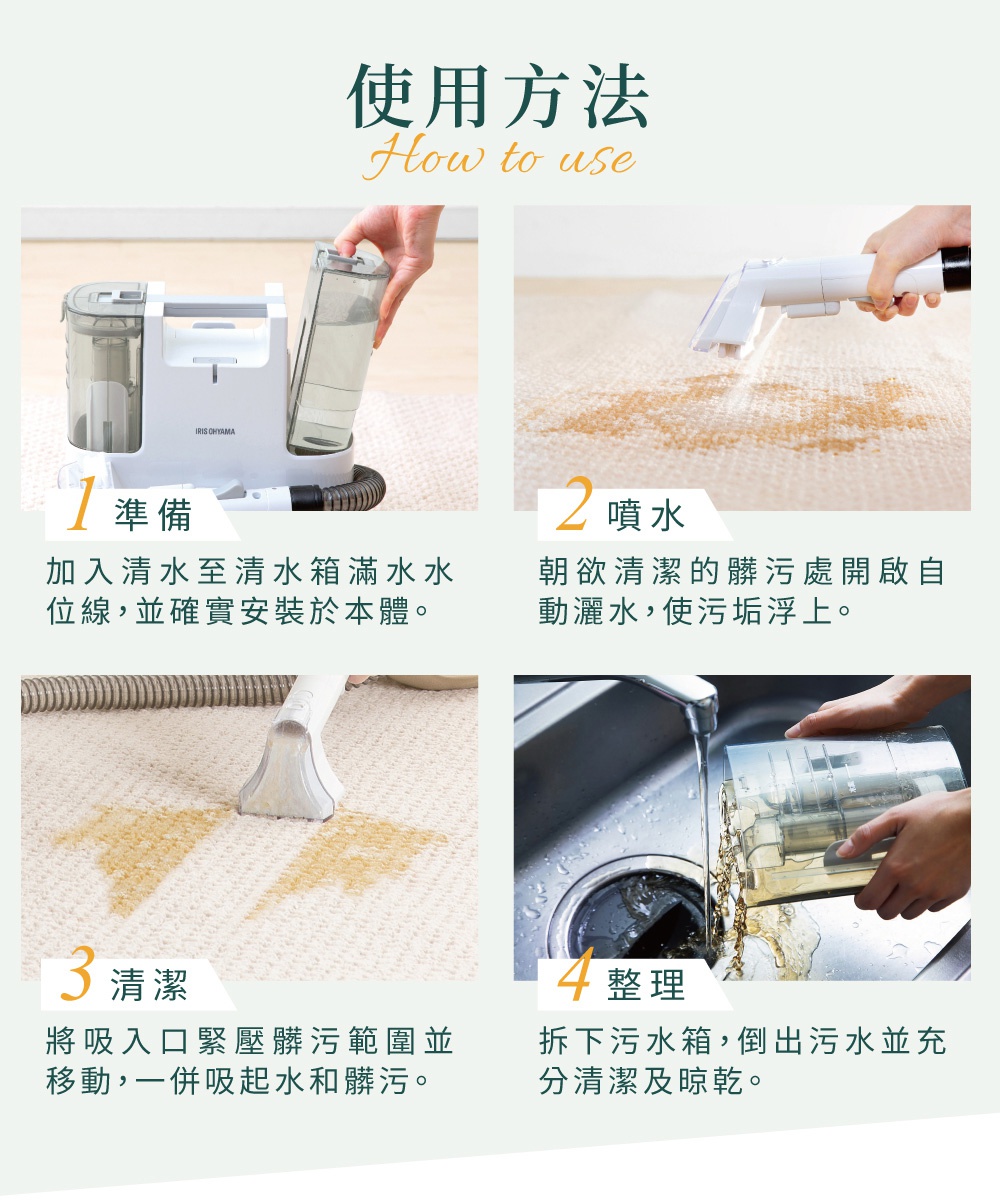 使用方法
How to use

IRIS OHYAMA

1 準備
加入清水至清水箱滿水水位線，並確實安裝於本體。

2 噴水
朝欲清潔的髒污處開啟自動灑水，使污垢浮上。

3 清潔
將吸入口緊壓髒污範圍並移動，一併吸起水和髒污。

4 整理
拆下污水箱，倒出污水並充分清潔及晾乾。