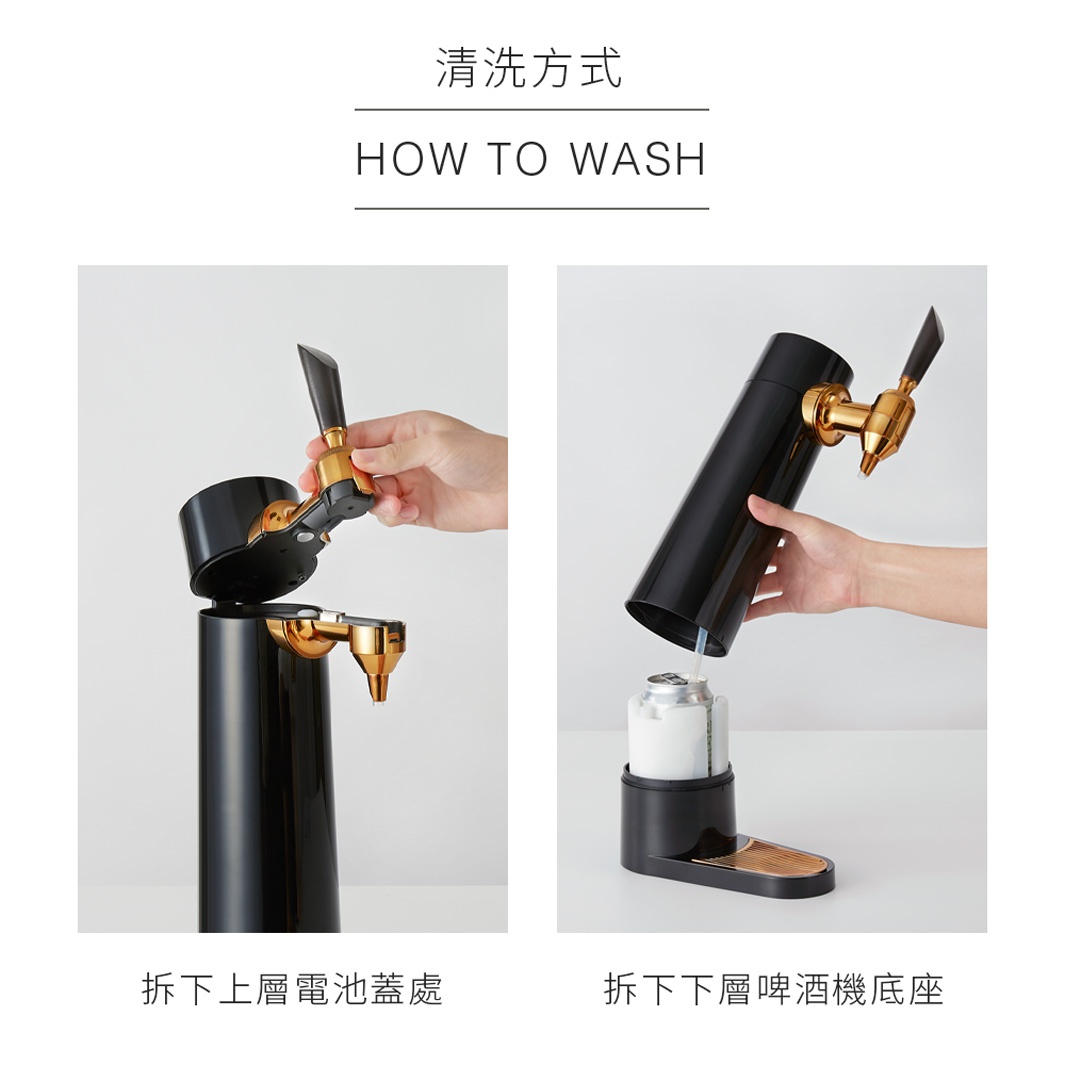 清洗方式

HOW TO WASH

拆下上層電池蓋處

拆下下層啤酒機底座