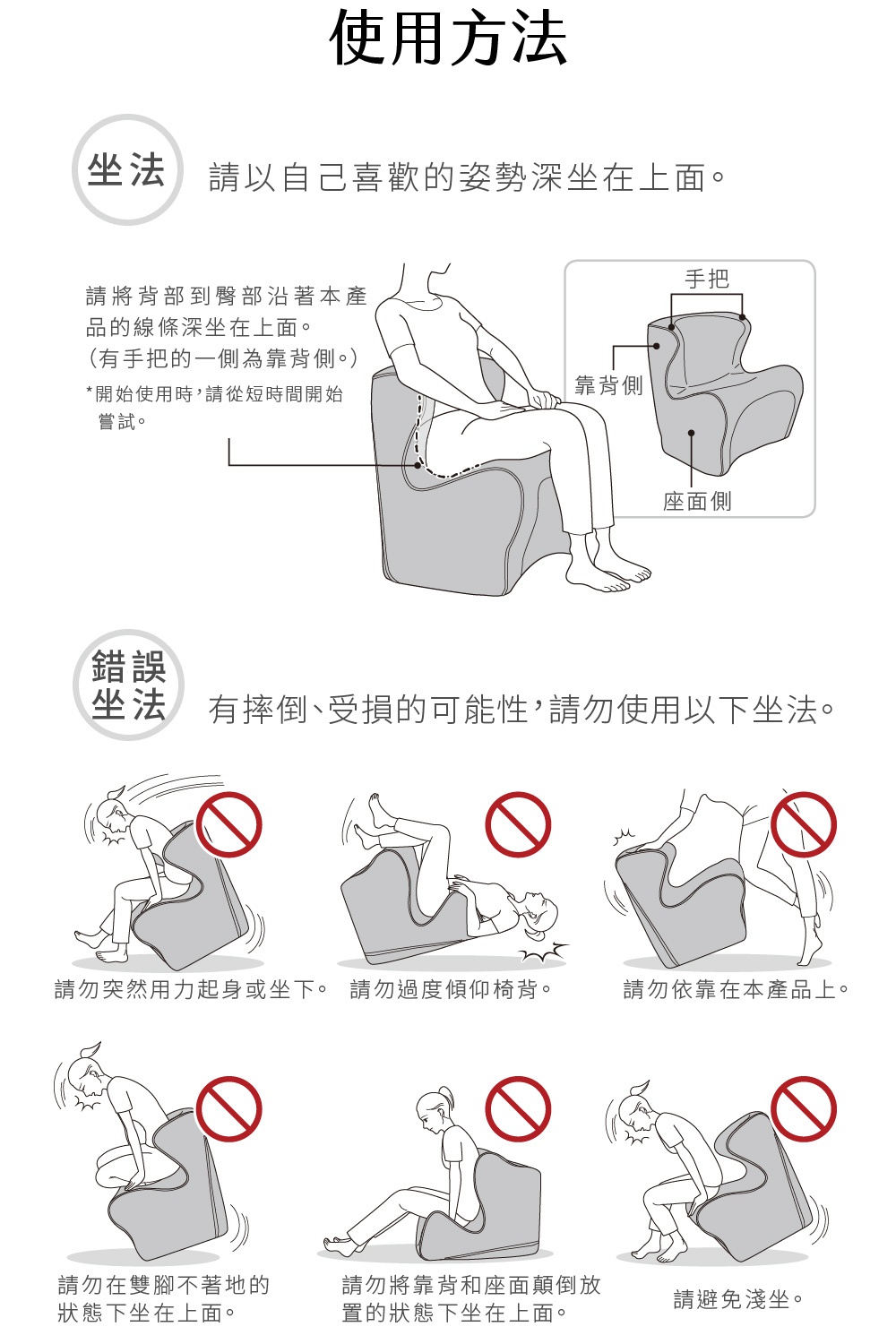 使用方法

坐法

請以自己喜歡的姿勢深坐在上面。

請將背部到臀部沿著本產品的線條深坐在上面。
(有手把的一側為靠背側。)

*開始使用時，請從短時間開始嘗試。

手把

靠背側

座面側

錯誤坐法

有摔倒、受損的可能性，請勿使用以下坐法。

請勿突然用力起身或坐下。

請勿過度傾仰椅背。

請勿依靠在本產品上。

請勿在雙腳不著地的狀態下坐在上面。

請勿將靠背和座面顛倒放置的狀態下坐在上面。

請避免淺坐。