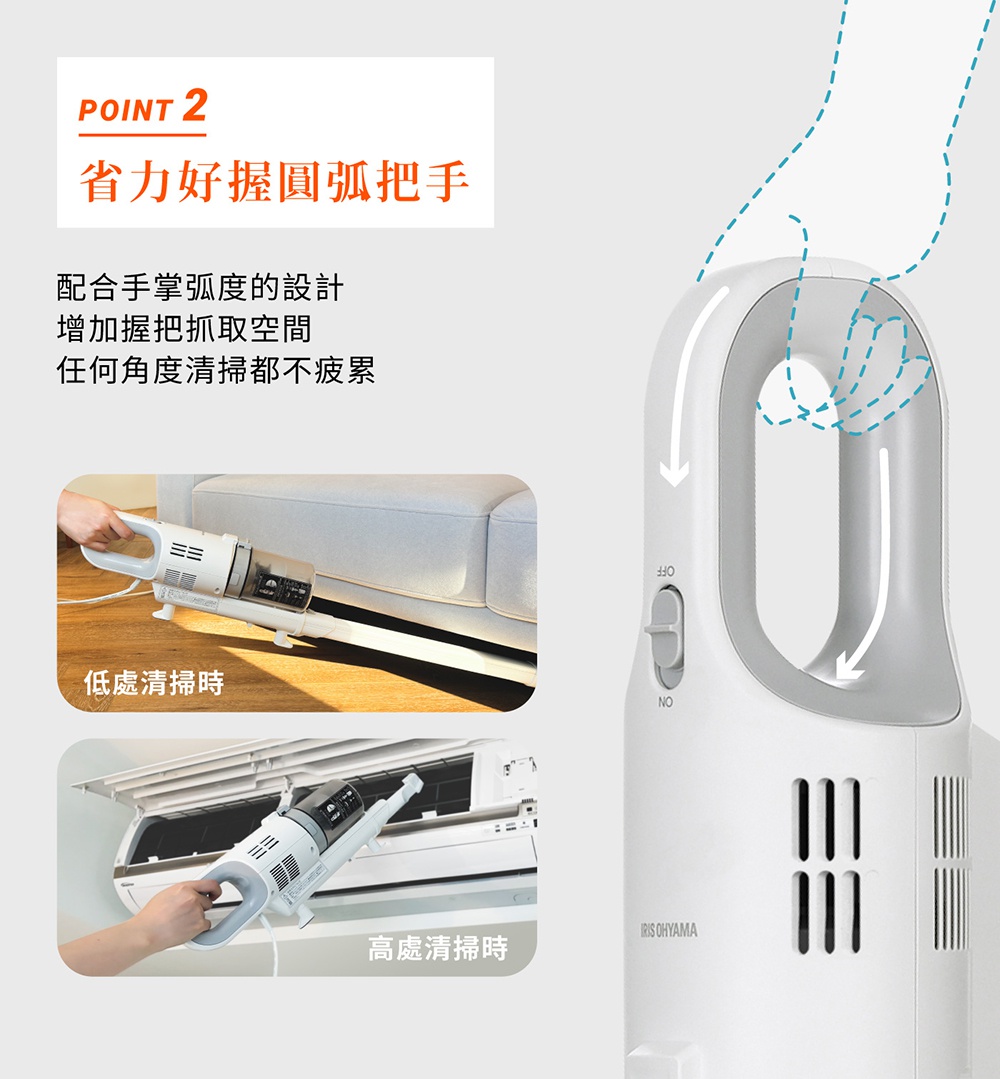 POINT 2
省力好握圓弧把手

配合手掌弧度的設計
增加握把抓取空間
任何角度清掃都不疲累

低處清掃時

高處清掃時

OFF
ON
IRIS OHYAMA