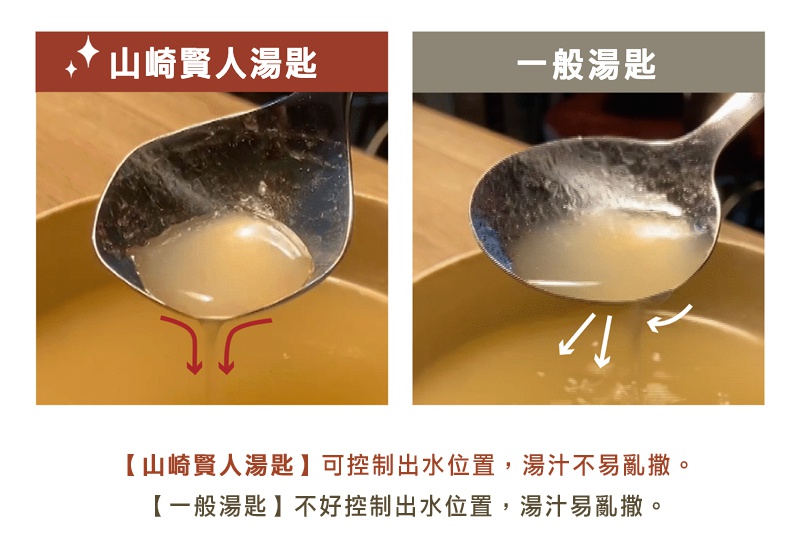 山崎賢人湯匙

一般湯匙

【山崎賢人湯匙】可控制出水位置，湯汁不易亂撒。
【一般湯匙】不好控制出水位置，湯汁易亂撒。