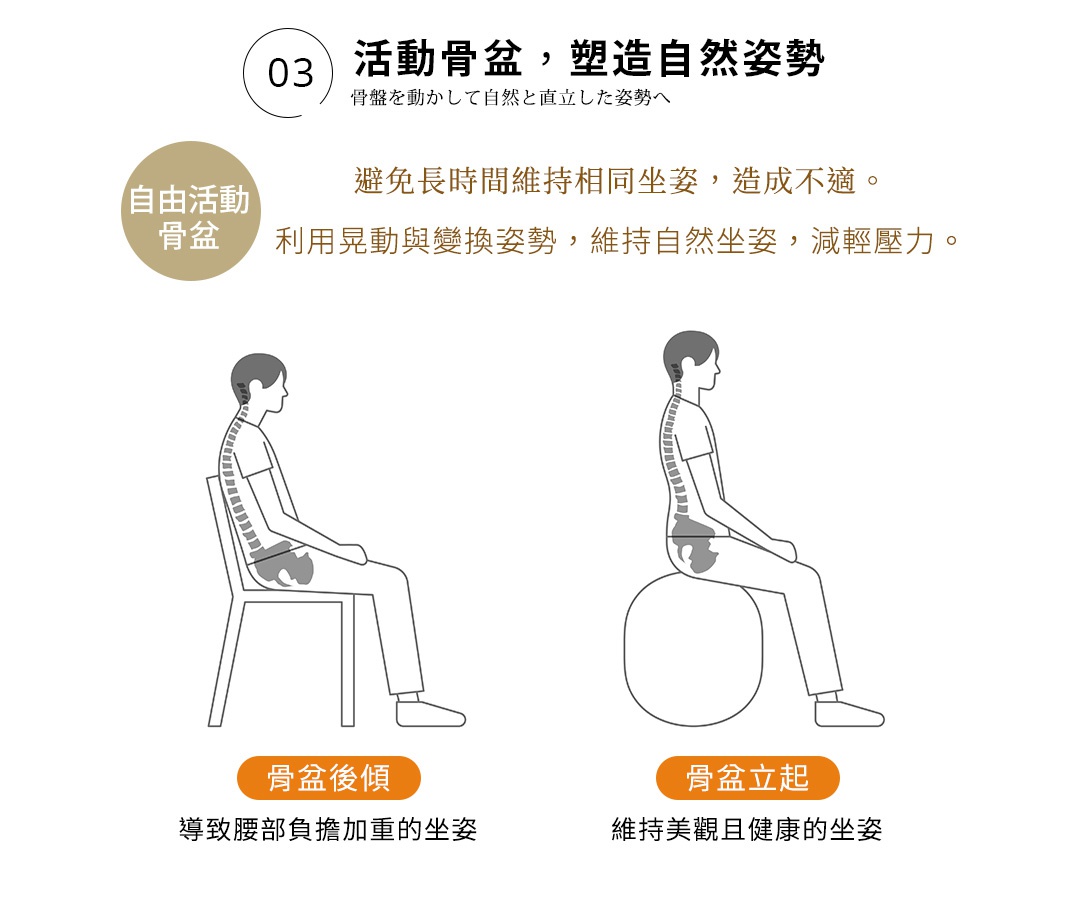 03 活動骨盆，塑造自然姿勢
骨盤を動かして自然と直立した姿勢へ

自由活動骨盆

避免長時間維持相同坐姿，造成不適。
利用晃動與變換姿勢，維持自然坐姿，減輕壓力。

骨盆後傾
導致腰部負擔加重的坐姿

骨盆立起
維持美觀且健康的坐姿