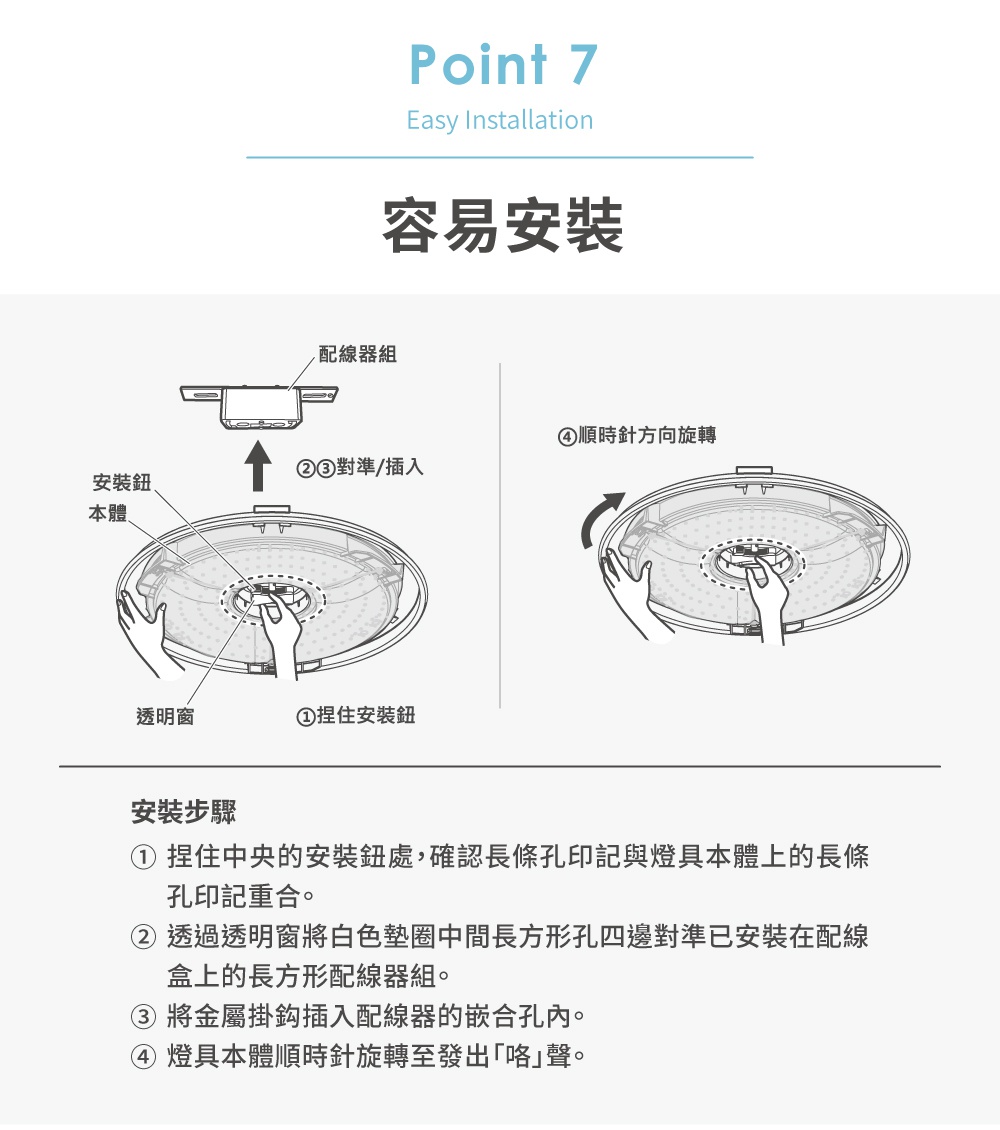 Point 7

Easy Installation

容易安裝

配線器組

②③對準/插入

安裝鈕

本體

透明窗

①捏住安裝鈕

④順時針方向旋轉

安裝步驟

① 捏住中央的安裝鈕處，確認長條孔印記與燈具本體上的長條孔印記重合。

② 透過透明窗將白色墊圈中間長方形孔四邊對準已安裝在配線盒上的長方形配線器組。

③ 將金屬掛鉤插入配線器的嵌合孔內。

④ 燈具本體順時針旋轉至發出「咯」聲。