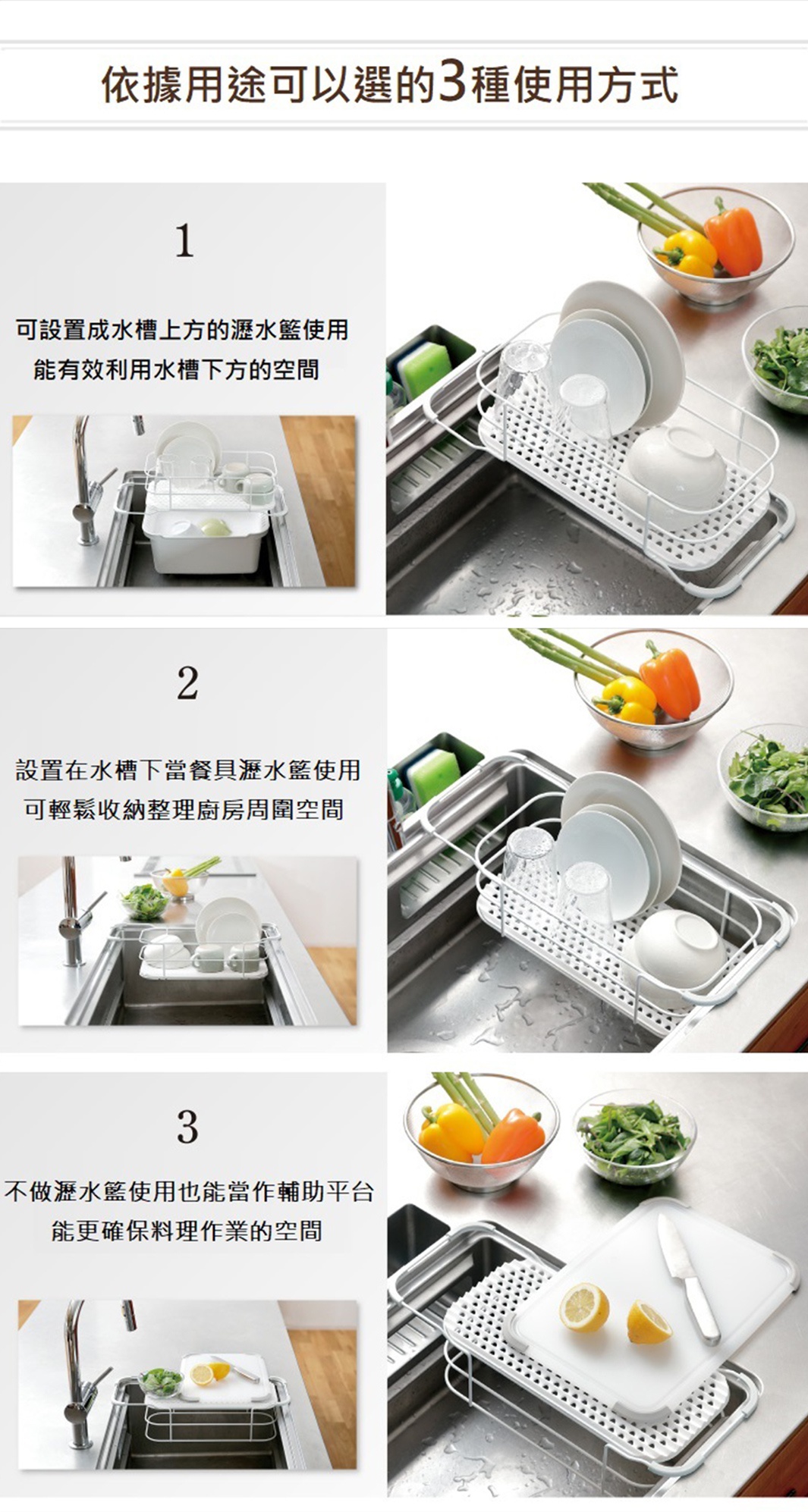 依據用途可以選的3種使用方式

1

可設置成水槽上方的瀝水籃使用
能有效利用水槽下方的空間

2

設置在水槽下當餐具瀝水籃使用
可輕鬆收納整理廚房周圍空間

3

不做瀝水籃使用也能當作輔助平台
能更確保料理作業的空間