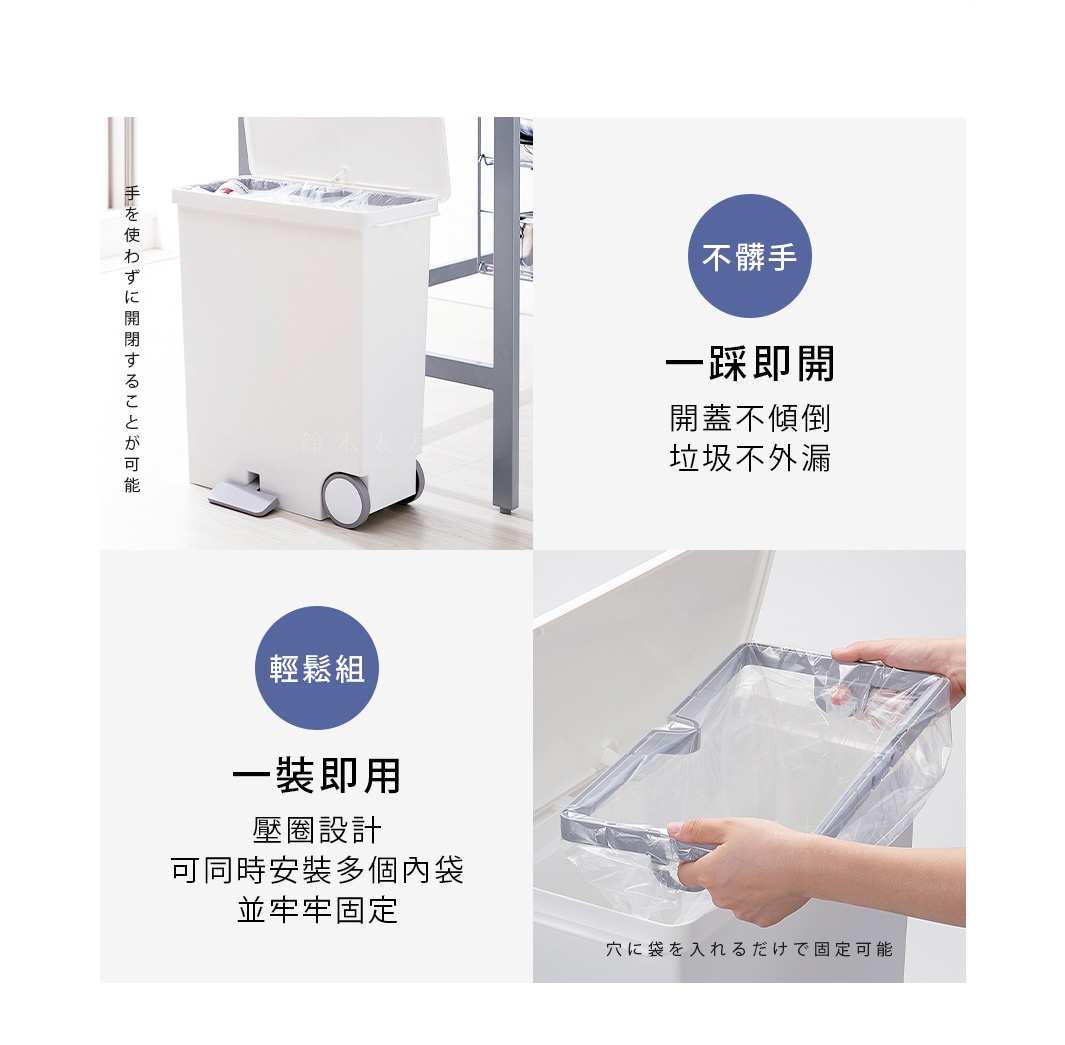 手を使わずに開閉することが可能

鈴木太太

不髒手

一踩即開

開蓋不傾倒
垃圾不外漏

輕鬆組

一裝即用

壓圈設計
可同時安裝多個內袋
並牢牢固定

穴に袋を入れるだけで固定可能