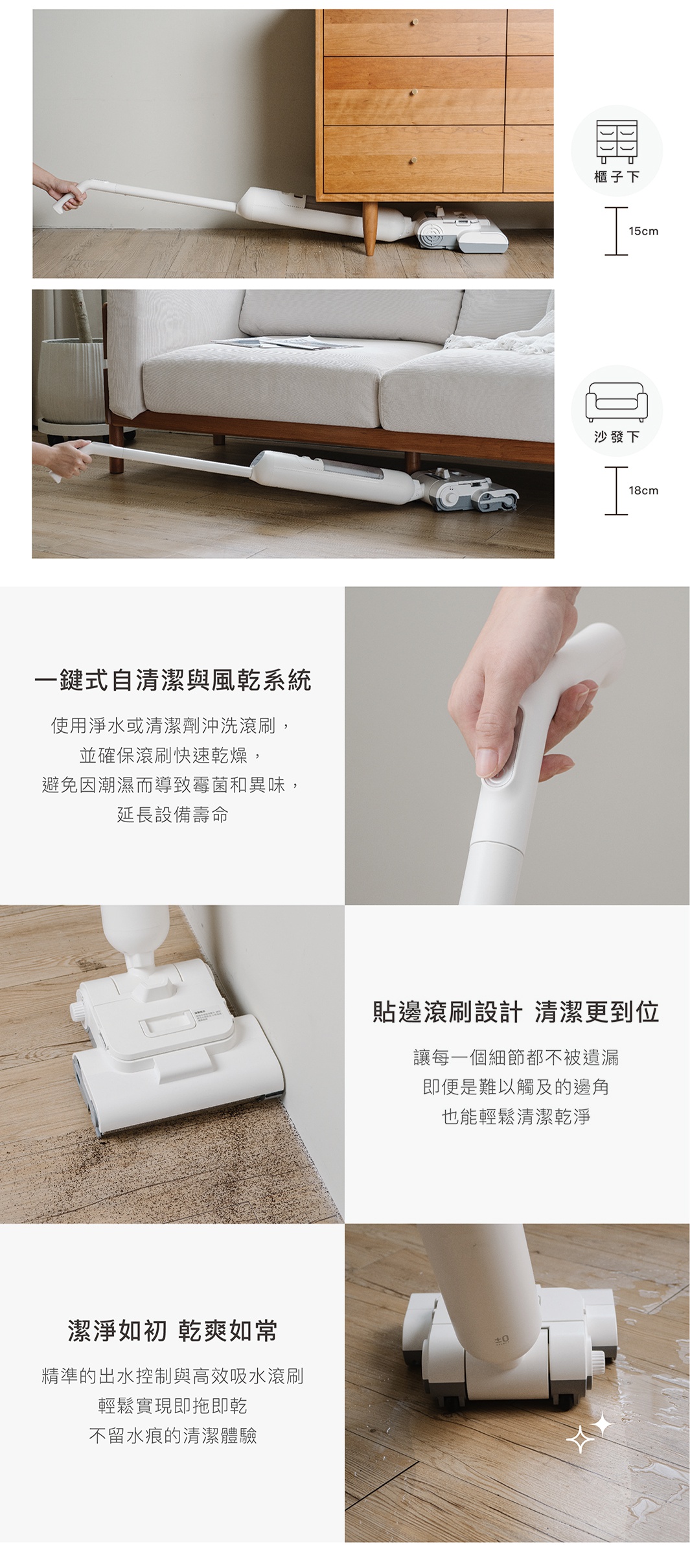 櫃子下

15cm

沙發下

18cm

一鍵式自清潔與風乾系統

使用淨水或清潔劑沖洗滾刷，
並確保滾刷快速乾燥，
避免因潮濕而導致霉菌和異味，
延長設備壽命

貼邊滾刷設計 清潔更到位

讓每一個細節都不被遺漏
即便是難以觸及的邊角
也能輕鬆清潔乾淨

潔淨如初 乾爽如常

精準的出水控制與高效吸水滾刷
輕鬆實現即拖即乾
不留水痕的清潔體驗

±0