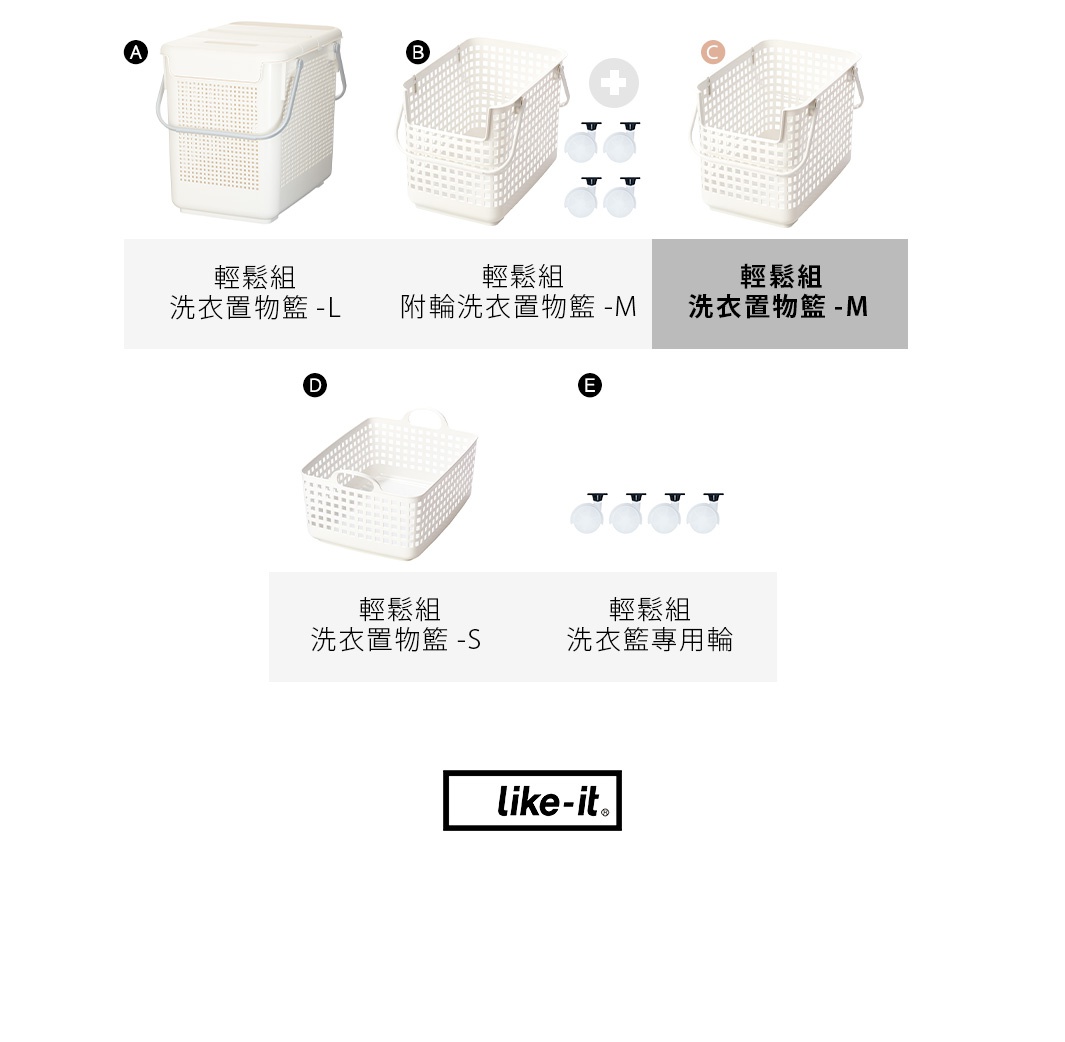 A

輕鬆組
洗衣置物籃 -L

B

輕鬆組
附輪洗衣置物籃 -M

C

輕鬆組
洗衣置物籃 -M

D

輕鬆組
洗衣置物籃 -S

E

輕鬆組
洗衣籃專用輪

like-it®