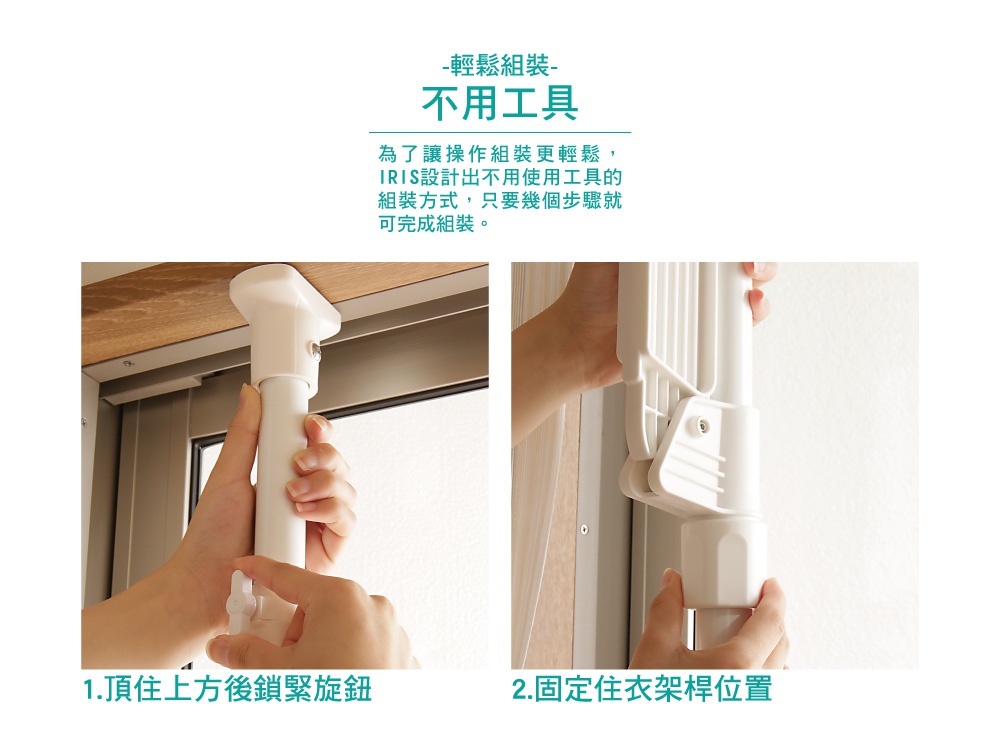 -輕鬆組裝-
不用工具

為了讓操作組裝更輕鬆，IRIS設計出不用使用工具的組裝方式，只要幾個步驟就可完成組裝。

1.頂住上方後鎖緊旋鈕

2.固定住衣架桿位置