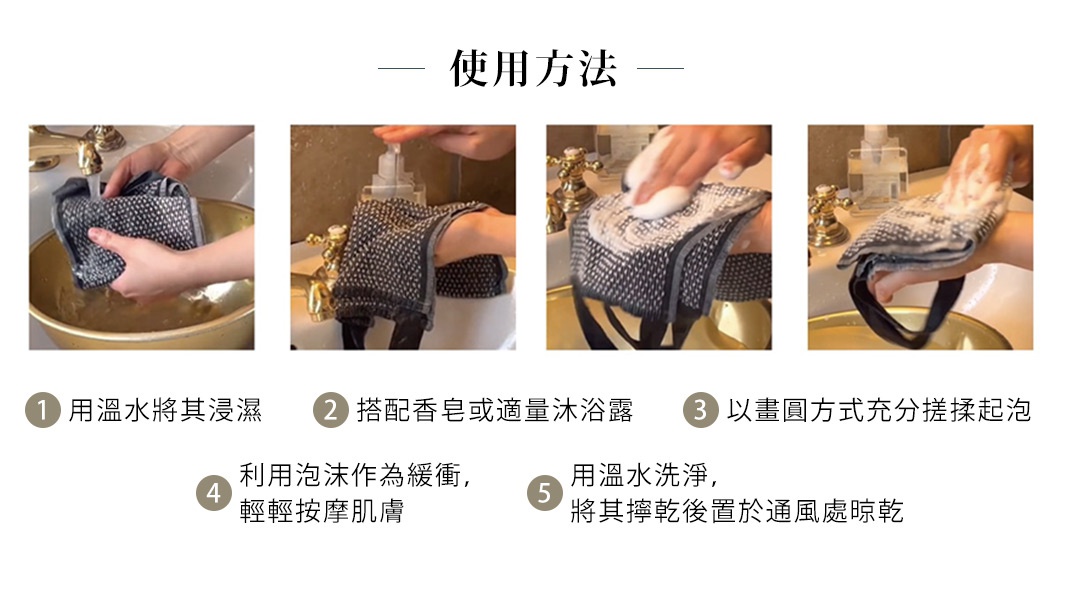 — 使用方法 —

1 用溫水將其浸濕

2 搭配香皂或適量沐浴露

3 以畫圓方式充分搓揉起泡

4 利用泡沫作為緩衝，輕輕按摩肌膚

5 用溫水洗淨，將其擰乾後置於通風處晾乾