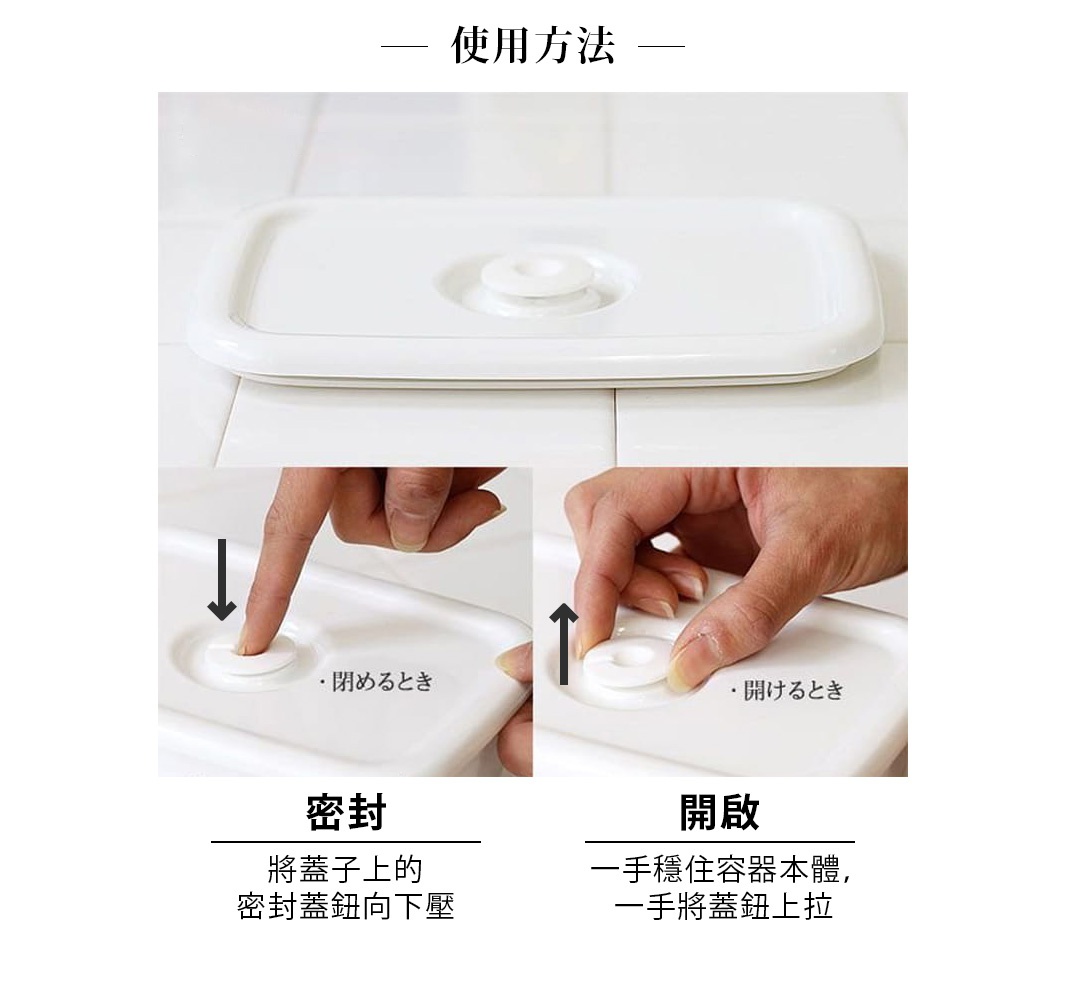 — 使用方法 —

・閉めるとき

・開けるとき

密封

將蓋子上的
密封蓋鈕向下壓

開啟

一手穩住容器本體,
一手將蓋鈕上拉