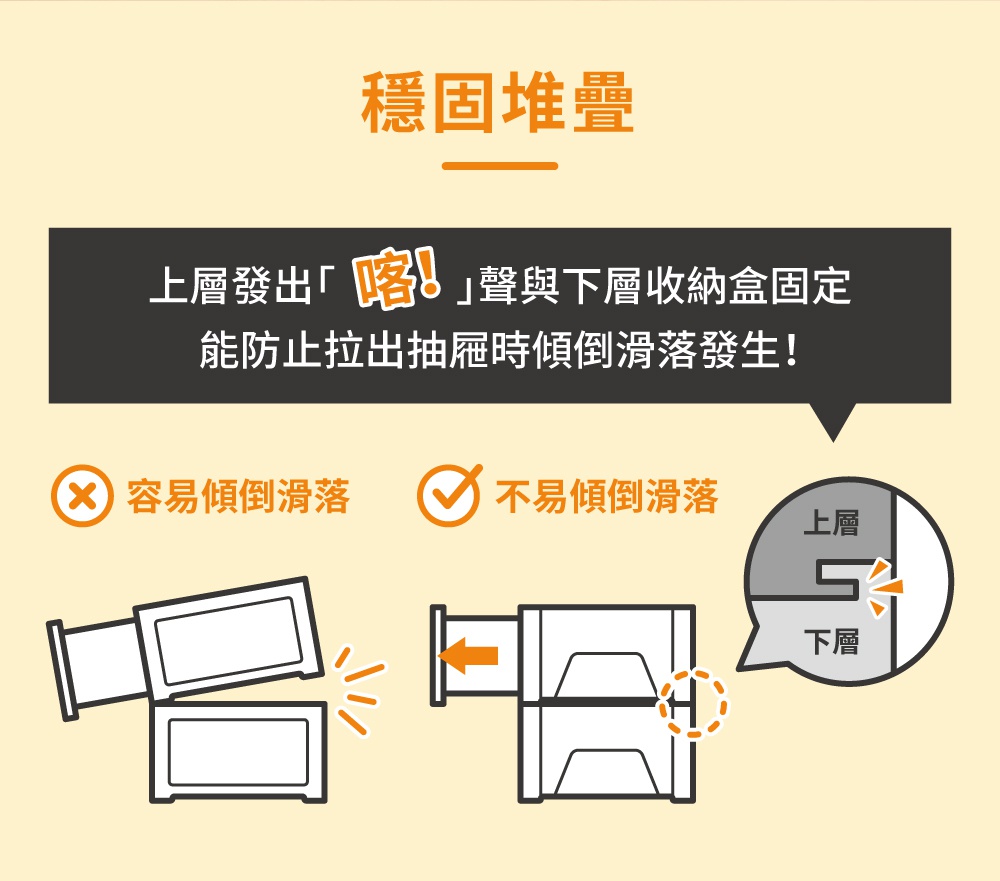 穩固堆疊

上層發出「喀!」聲與下層收納盒固定
能防止拉出抽屜時傾倒滑落發生!

容易傾倒滑落

不易傾倒滑落

上層

下層