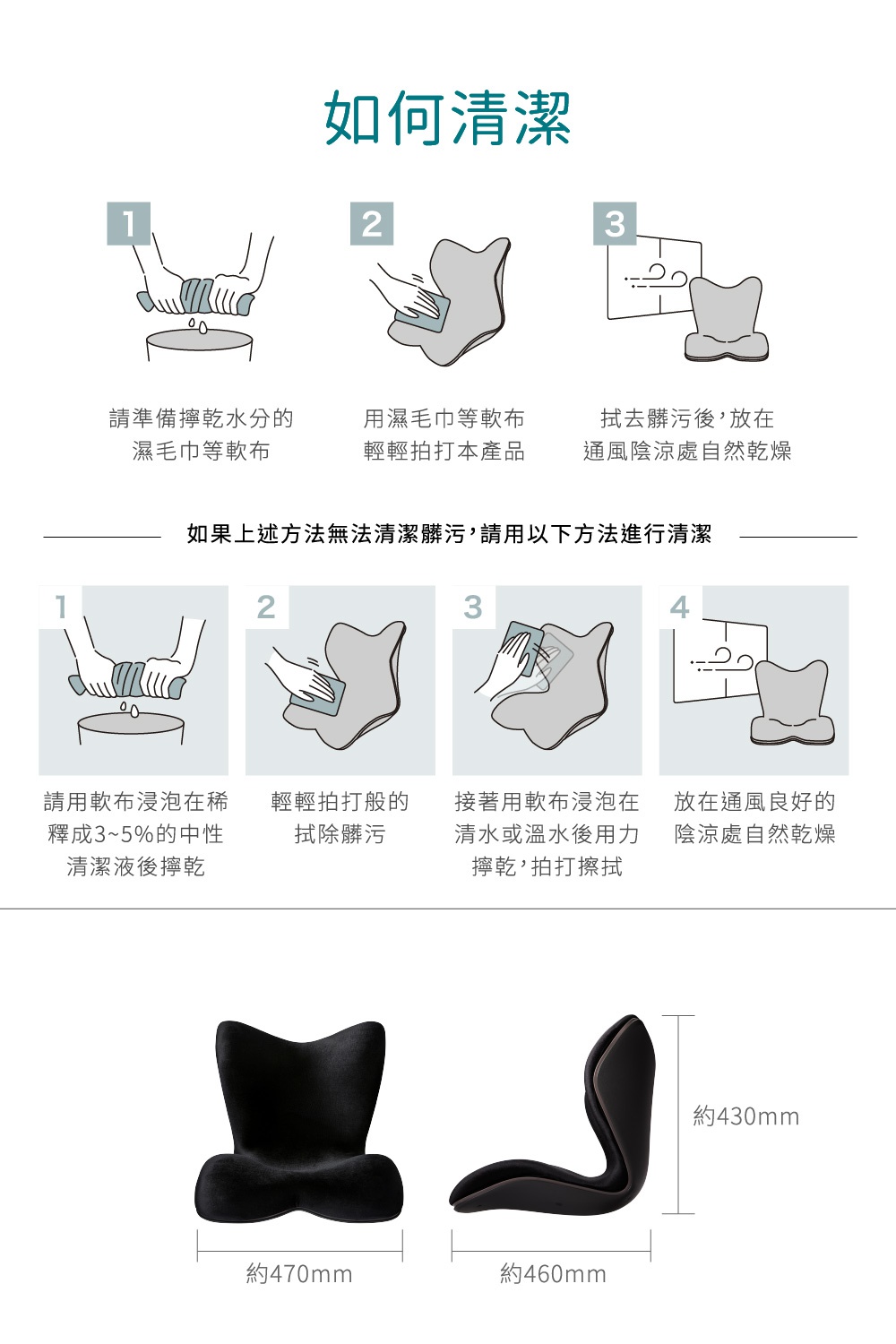 如何清潔

1

請準備擰乾水分的濕毛巾等軟布

2

用濕毛巾等軟布輕輕拍打本產品

3

拭去髒污後,放在通風陰涼處自然乾燥

如果上述方法無法清潔髒污,請用以下方法進行清潔

1

請用軟布浸泡在稀釋成3~5%的中性清潔液後擰乾

2

輕輕拍打般的拭除髒污

3

接著用軟布浸泡在清水或溫水後用力擰乾,拍打擦拭

4

放在通風良好的陰涼處自然乾燥

約430mm

約470mm

約460mm