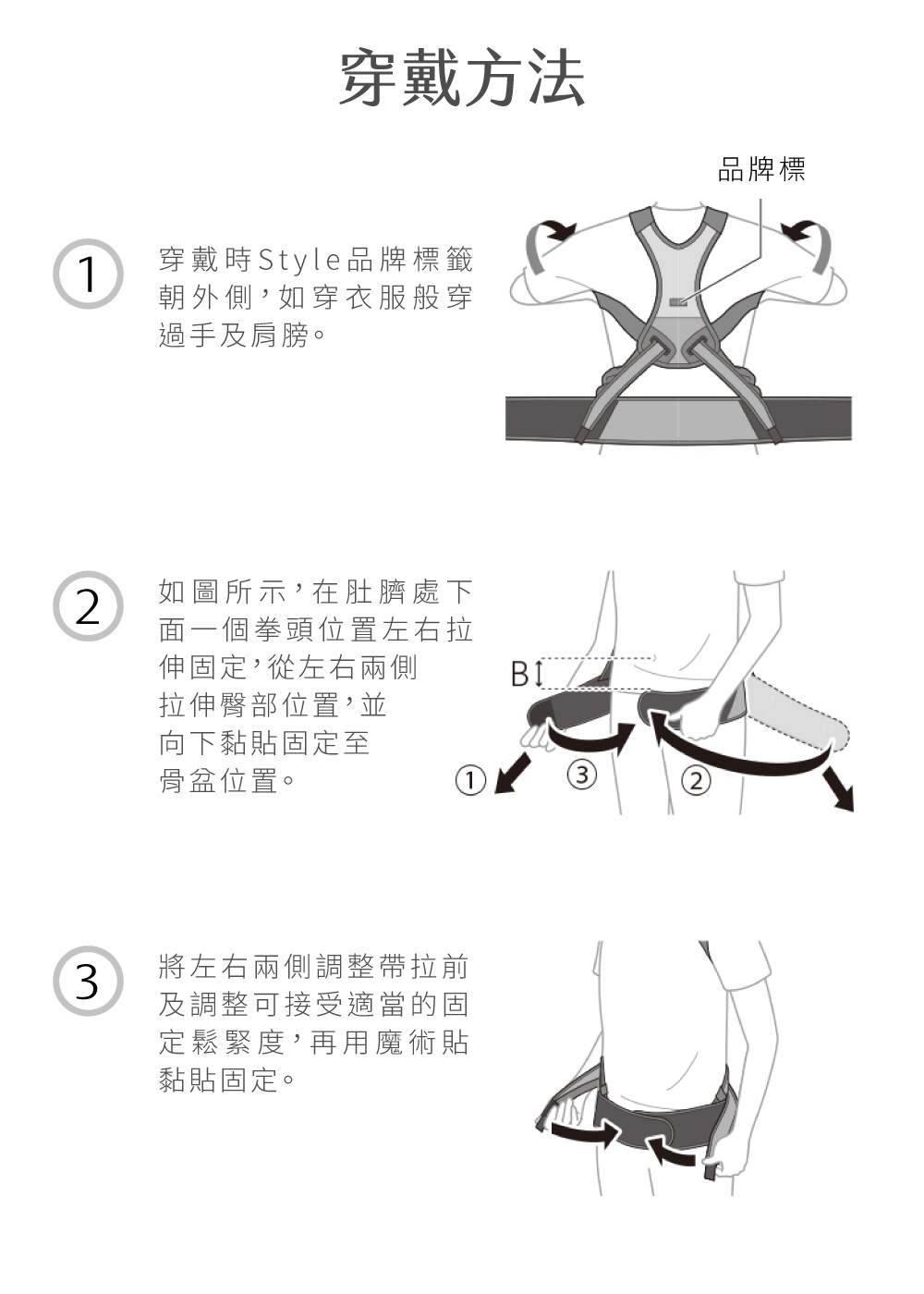 穿戴方法

品牌標

1

穿戴時Style品牌標籤朝外側，如穿衣服般穿過手及肩膀。

2

如圖所示，在肚臍處下面一個拳頭位置左右拉伸固定，從左右兩側拉伸臀部位置，並向下黏貼固定至骨盆位置。

B

①

③

②

3

將左右兩側調整帶拉前及調整可接受適當的固定鬆緊度，再用魔術貼黏貼固定。