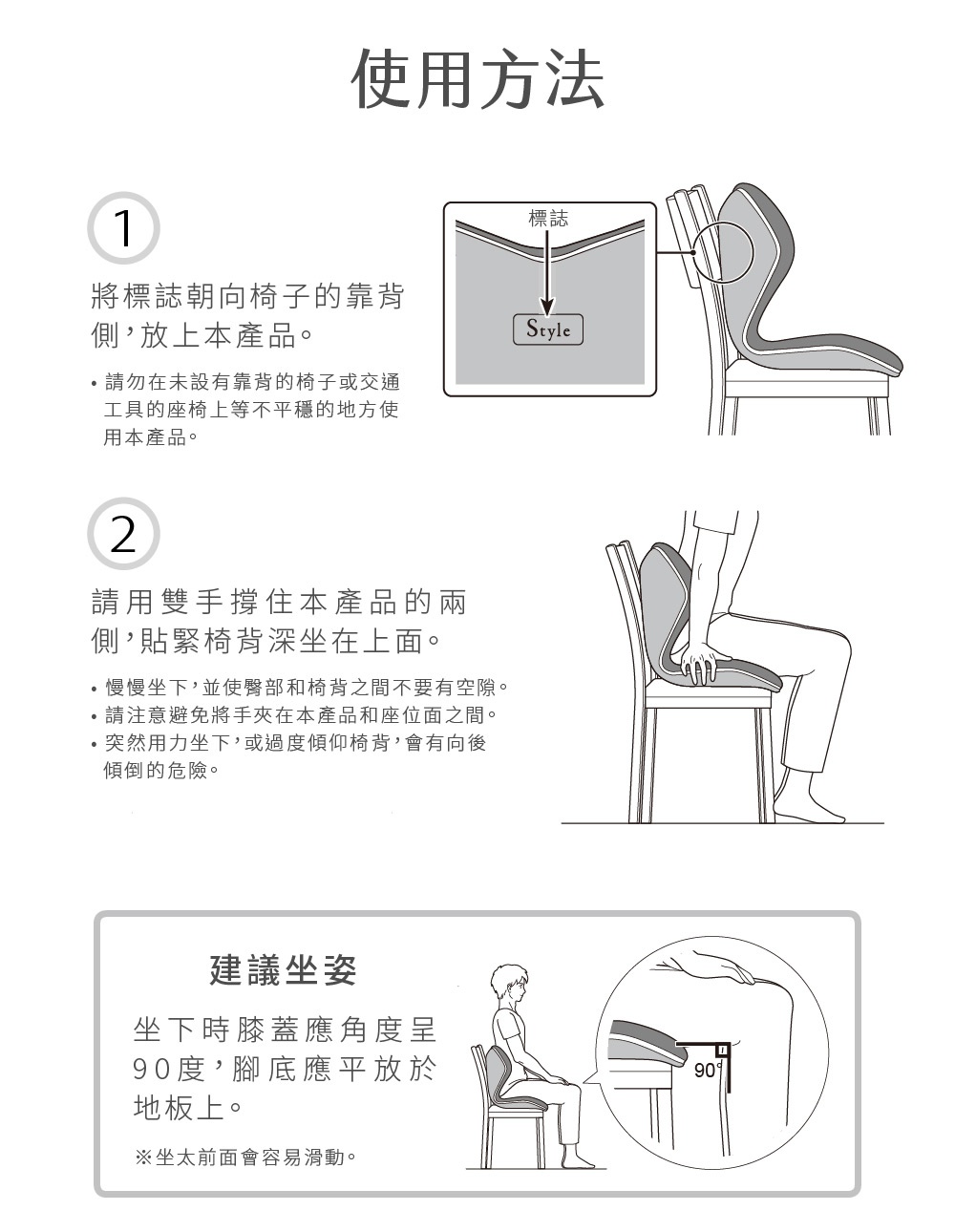 使用方法

1

將標誌朝向椅子的靠背側，放上本產品。

• 請勿在未設有靠背的椅子或交通工具的座椅上等不平穩的地方使用本產品。

標誌

Style

2

請用雙手撐住本產品的兩側，貼緊椅背深坐在上面。

• 慢慢坐下，並使臀部和椅背之間不要有空隙。
• 請注意避免將手夾在本產品和座位面之間。
• 突然用力坐下，或過度傾仰椅背，會有向後傾倒的危險。

建議坐姿

坐下時膝蓋應角度呈90度，腳底應平放於地板上。

※坐太前面會容易滑動。

90°