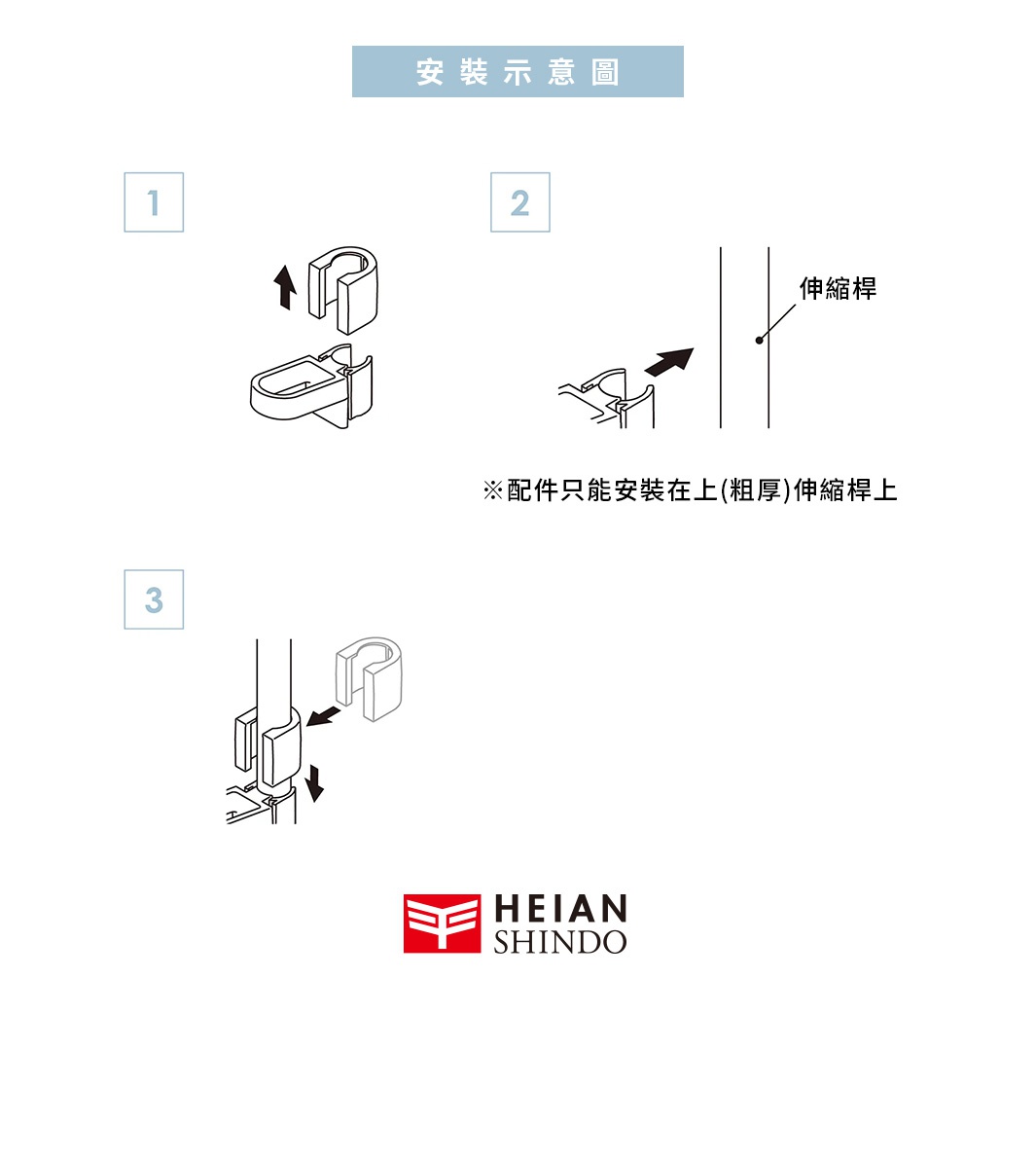 安裝示意圖

1

2

伸縮桿

※配件只能安裝在上(粗厚)伸縮桿上

3

HEIAN
SHINDO