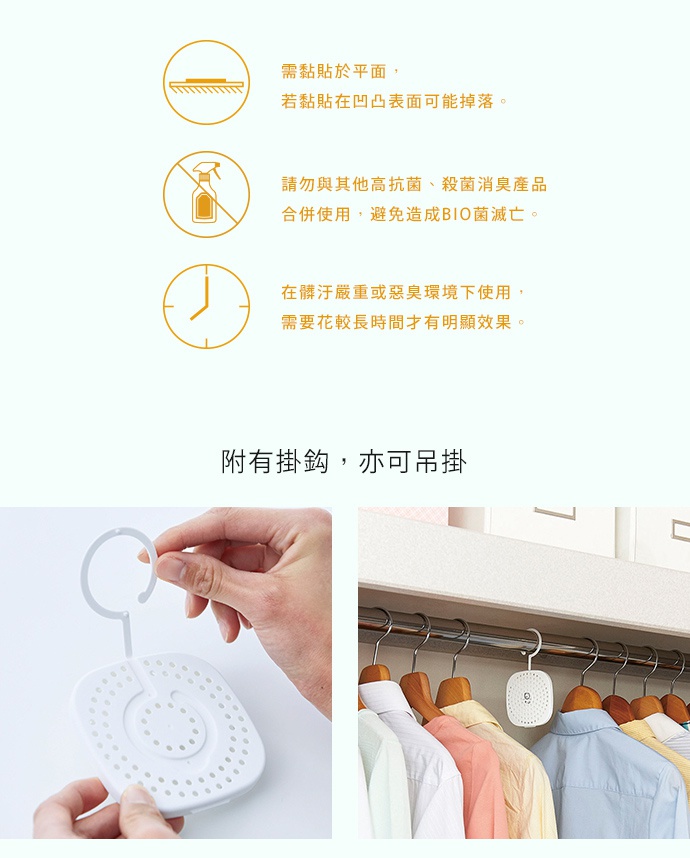 需黏貼於平面，
若黏貼在凹凸表面可能掉落。

請勿與其他高抗菌、殺菌消臭產品
合併使用，避免造成BIO菌滅亡。

在髒汙嚴重或惡臭環境下使用，
需要花較長時間才有明顯效果。

附有掛鈎，亦可吊掛