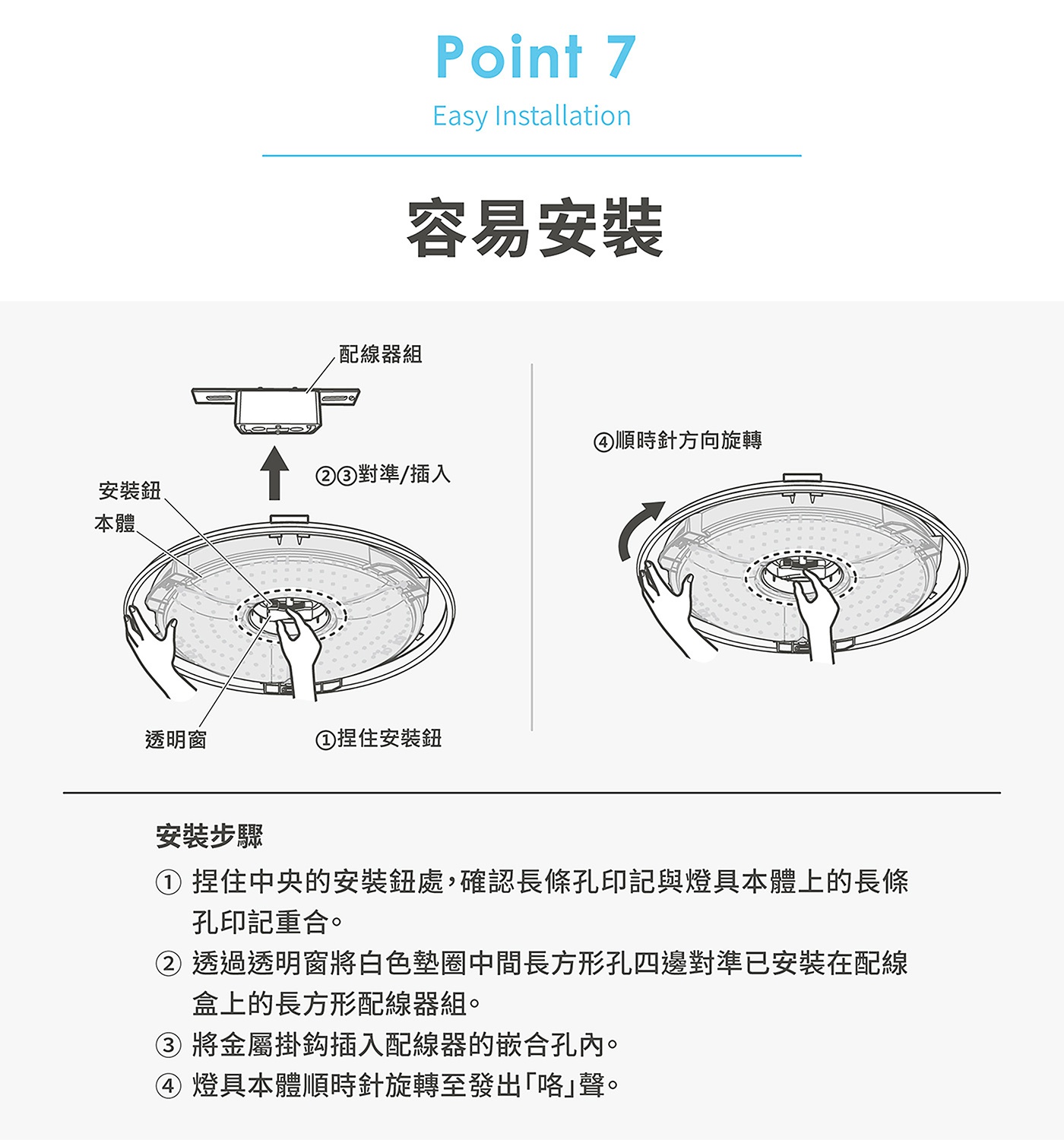 Point 7

Easy Installation

容易安裝

配線器組

②③對準/插入

安裝鈕

本體

透明窗

①捏住安裝鈕

④順時針方向旋轉

安裝步驟

① 捏住中央的安裝鈕處，確認長條孔印記與燈具本體上的長條孔印記重合。

② 透過透明窗將白色墊圈中間長方形孔四邊對準已安裝在配線盒上的長方形配線器組。

③ 將金屬掛鈎插入配線器的嵌合孔內。

④ 燈具本體順時針旋轉至發出「咯」聲。